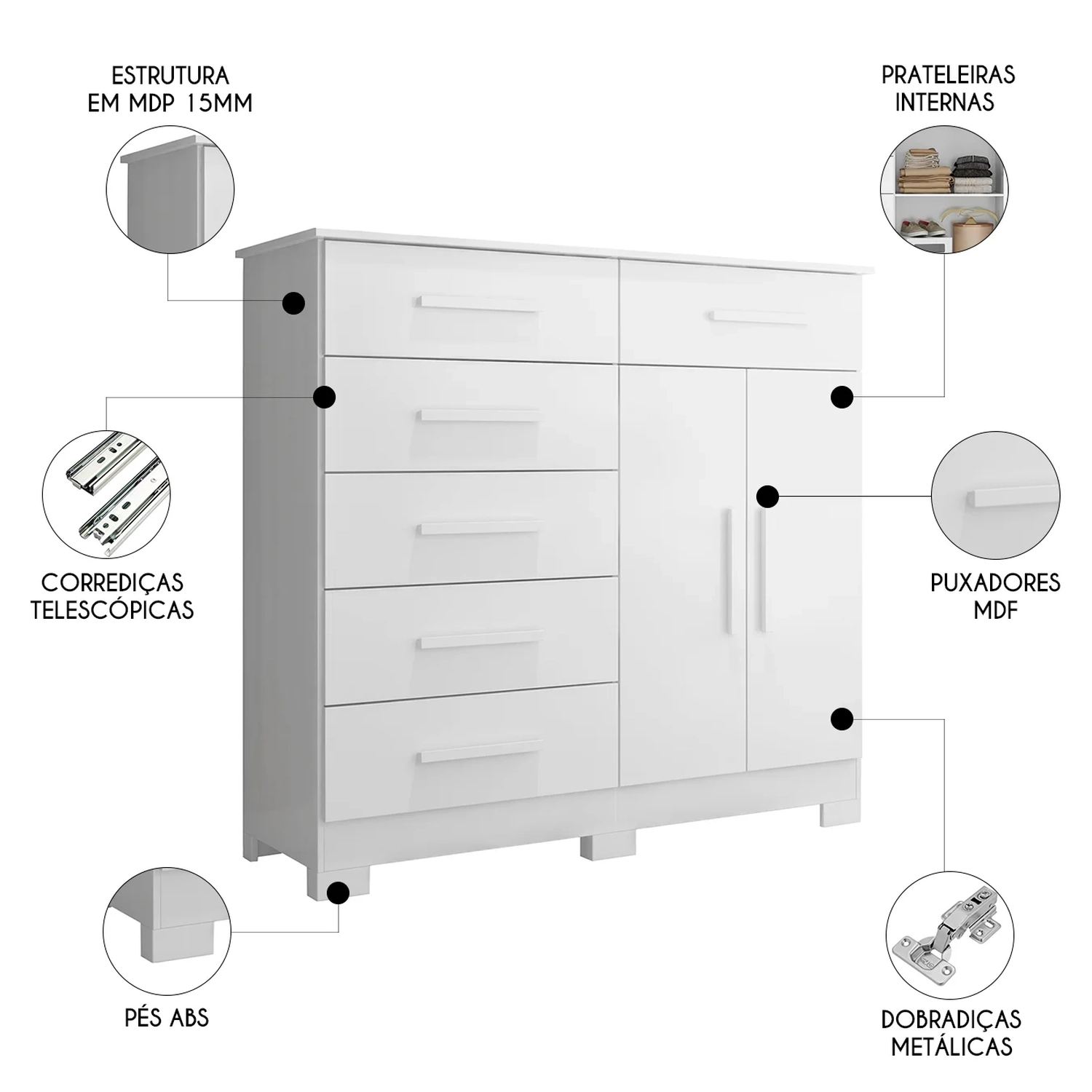 ESTRUTURA EM MDP 15MM

PRATELEIRAS INTERNAS

CORREDIÇAS TELESCÓPICAS

PUXADORES MDF

PÉS ABS

DOBRADIÇAS METÁLICAS