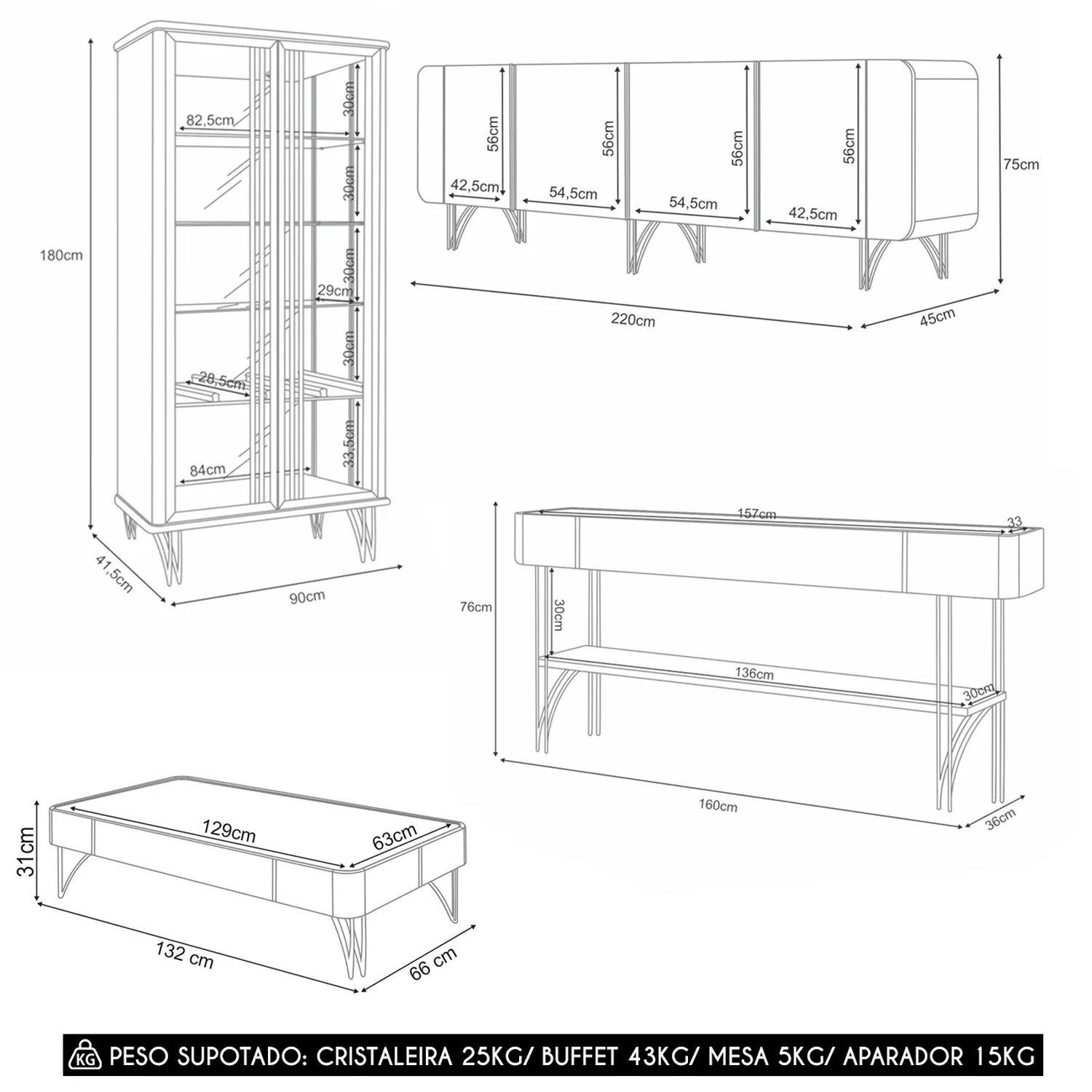 180cm
82,5cm
30cm
30cm
30cm
29cm
30cm
28,5cm
33,5cm
84cm
41,5cm
90cm

56cm
56cm
56cm
56cm
42,5cm
54,5cm
54,5cm
42,5cm
75cm
220cm
45cm

157cm
33
76cm
30cm
136cm
30cm
160cm
36cm

31cm
129cm
63cm
132 cm
66 cm

KG PESO SUPOTADO: CRISTALEIRA 25KG/ BUFFET 43KG/ MESA 5KG/ APARADOR 15KG