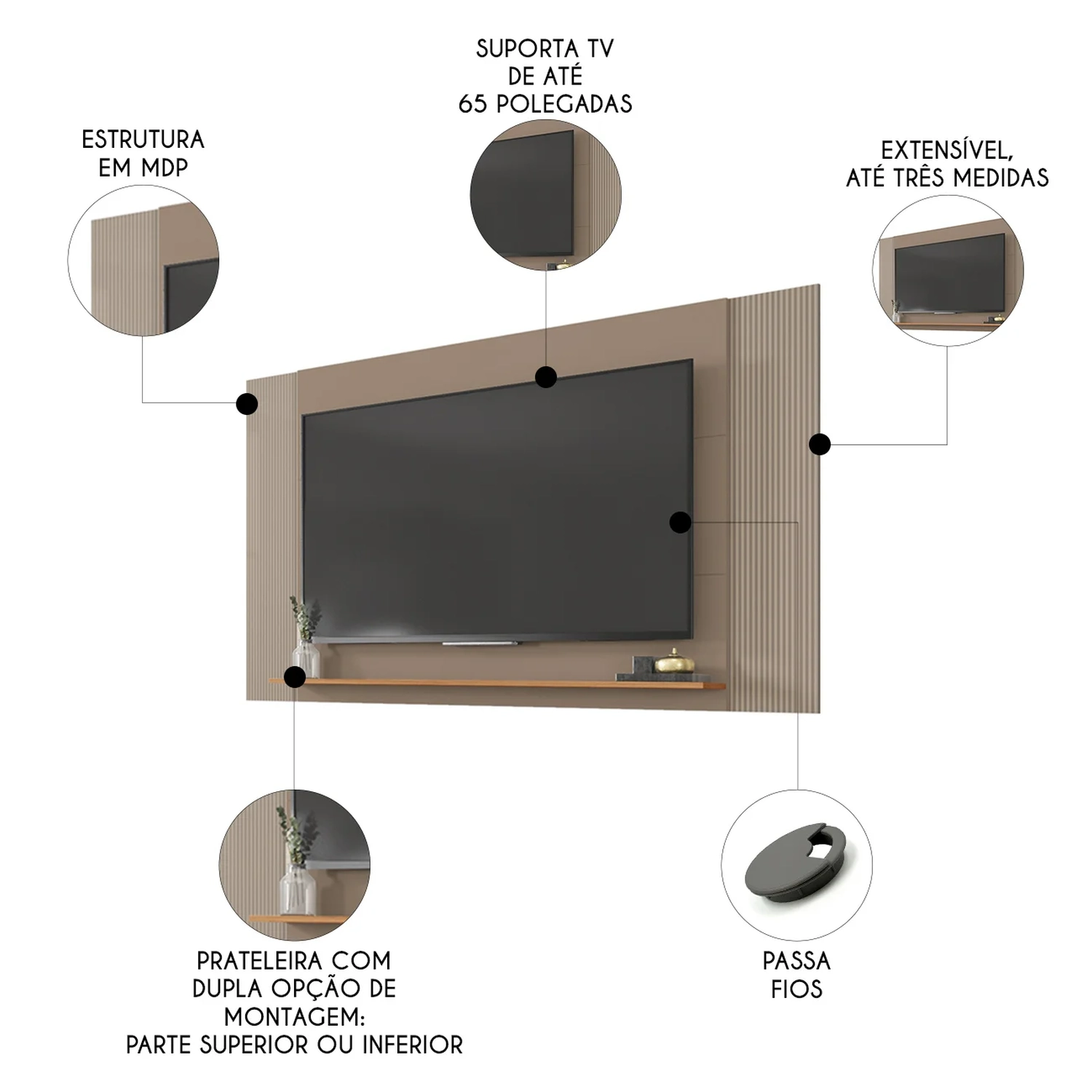 SUPORTA TV
DE ATÉ
65 POLEGADAS

ESTRUTURA
EM MDP

EXTENSÍVEL,
ATÉ TRÊS MEDIDAS

PRATELEIRA COM
DUPLA OPÇÃO DE
MONTAGEM:
PARTE SUPERIOR OU INFERIOR

PASSA
FIOS