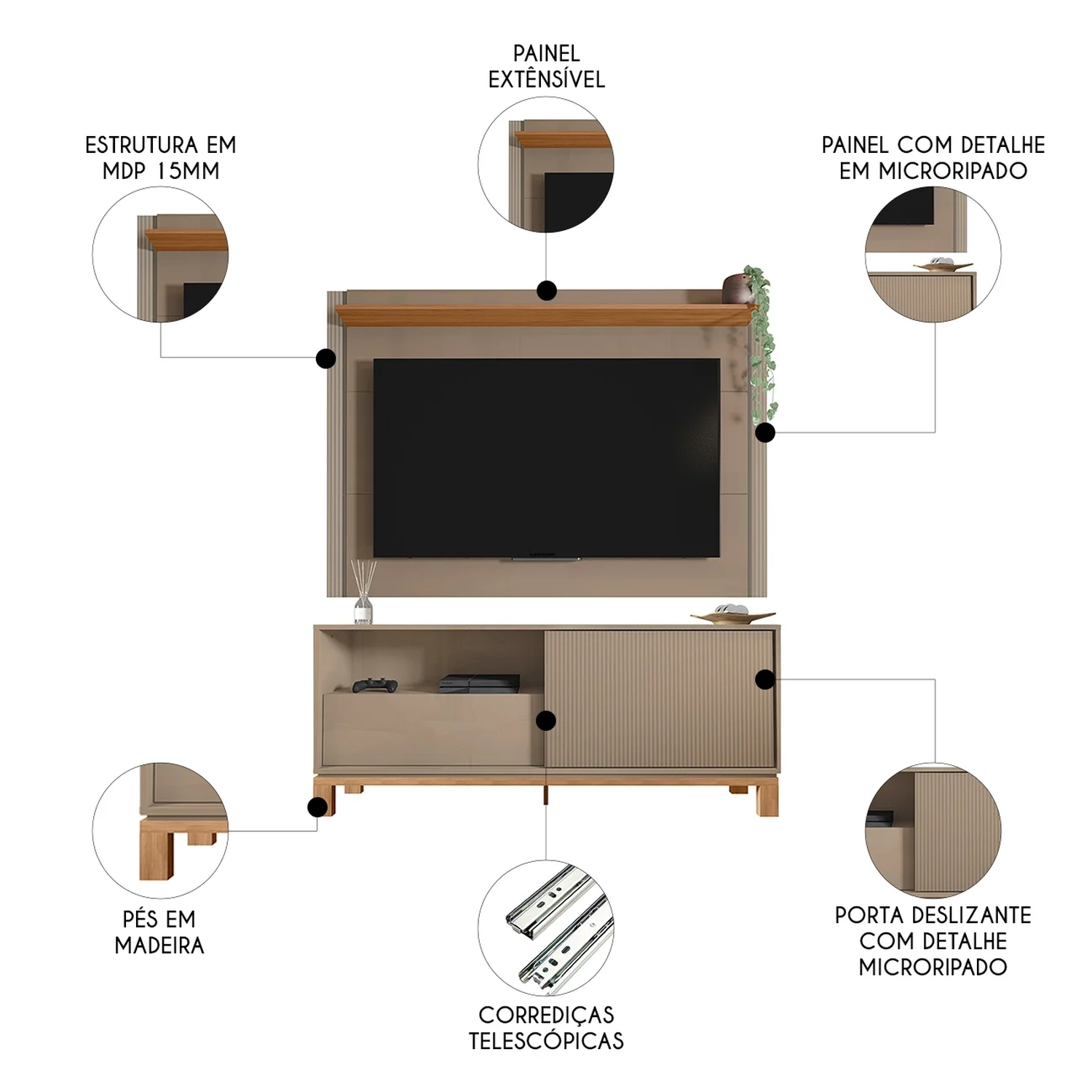 PAINEL EXTÊNSÍVEL

ESTRUTURA EM MDP 15MM

PAINEL COM DETALHE EM MICRORIPADO

PÉS EM MADEIRA

CORREDIÇAS TELESCÓPICAS

PORTA DESLIZANTE COM DETALHE MICRORIPADO