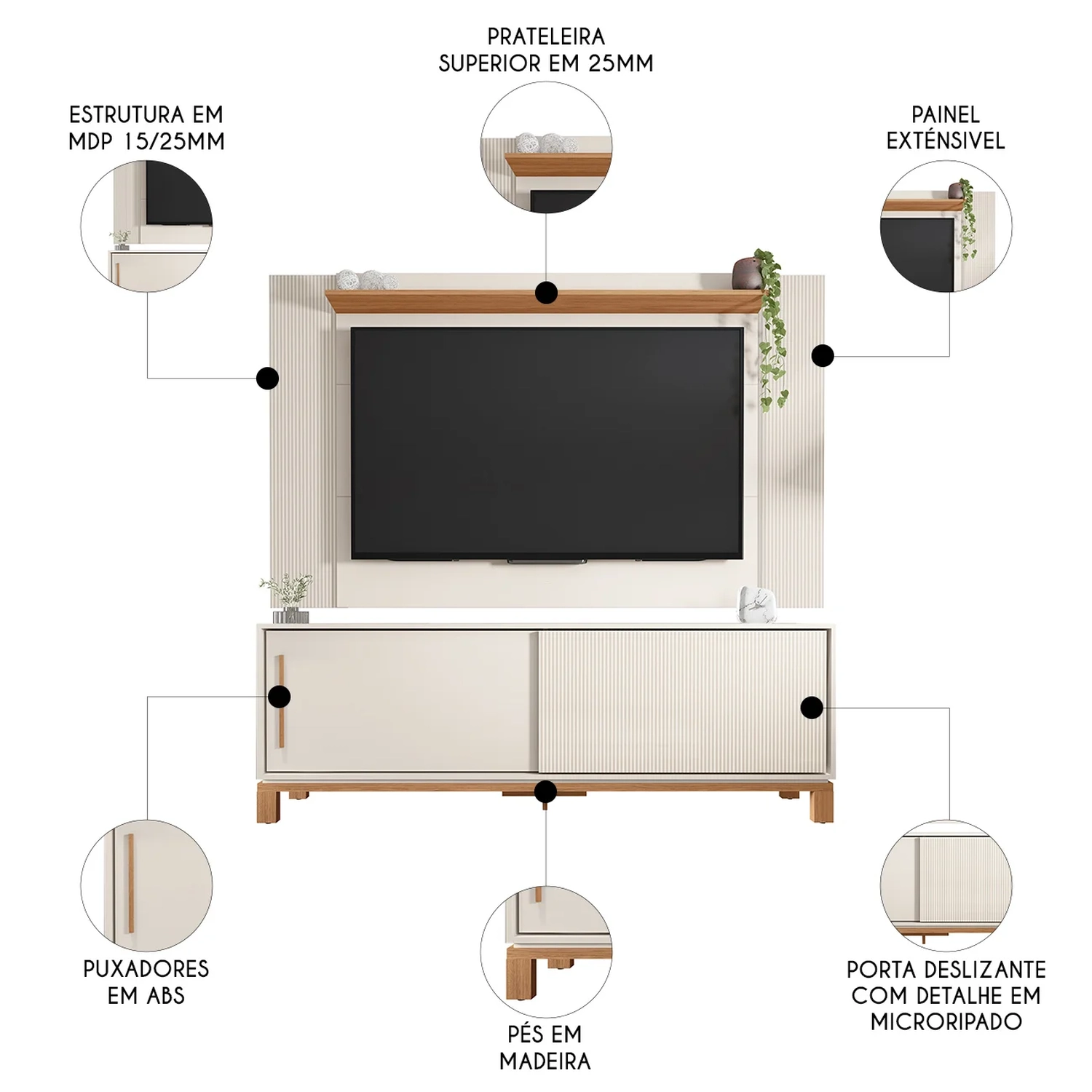 PRATELEIRA SUPERIOR EM 25MM

ESTRUTURA EM MDP 15/25MM

PAINEL EXTÉNSIVEL

PUXADORES EM ABS

PÉS EM MADEIRA

PORTA DESLIZANTE COM DETALHE EM MICRORIPADO