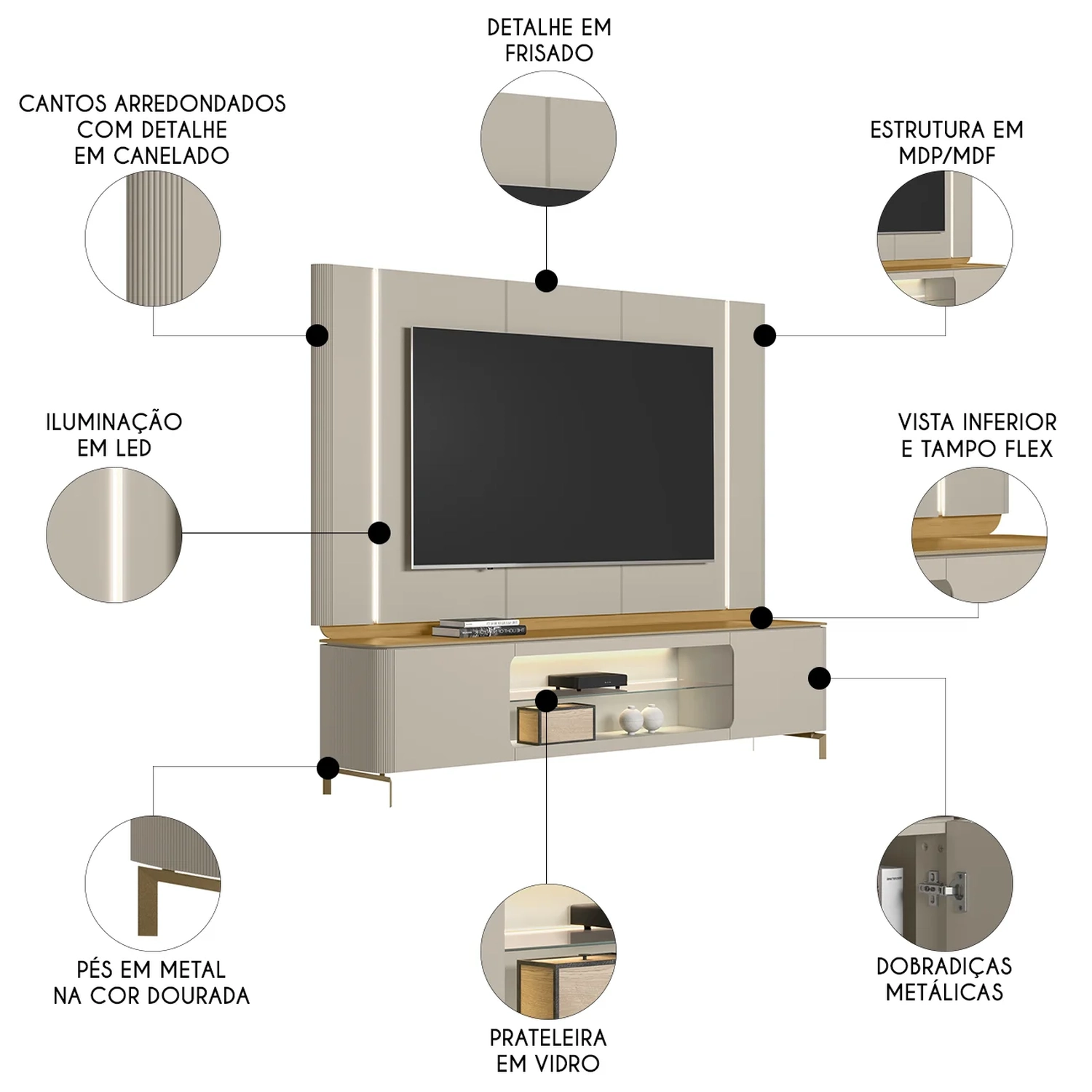 DETALHE EM FRISADO

CANTOS ARREDONDADOS COM DETALHE EM CANELADO

ESTRUTURA EM MDP/MDF

ILUMINAÇÃO EM LED

VISTA INFERIOR E TAMPO FLEX

PÉS EM METAL NA COR DOURADA

PRATELEIRA EM VIDRO

DOBRADIÇAS METÁLICAS