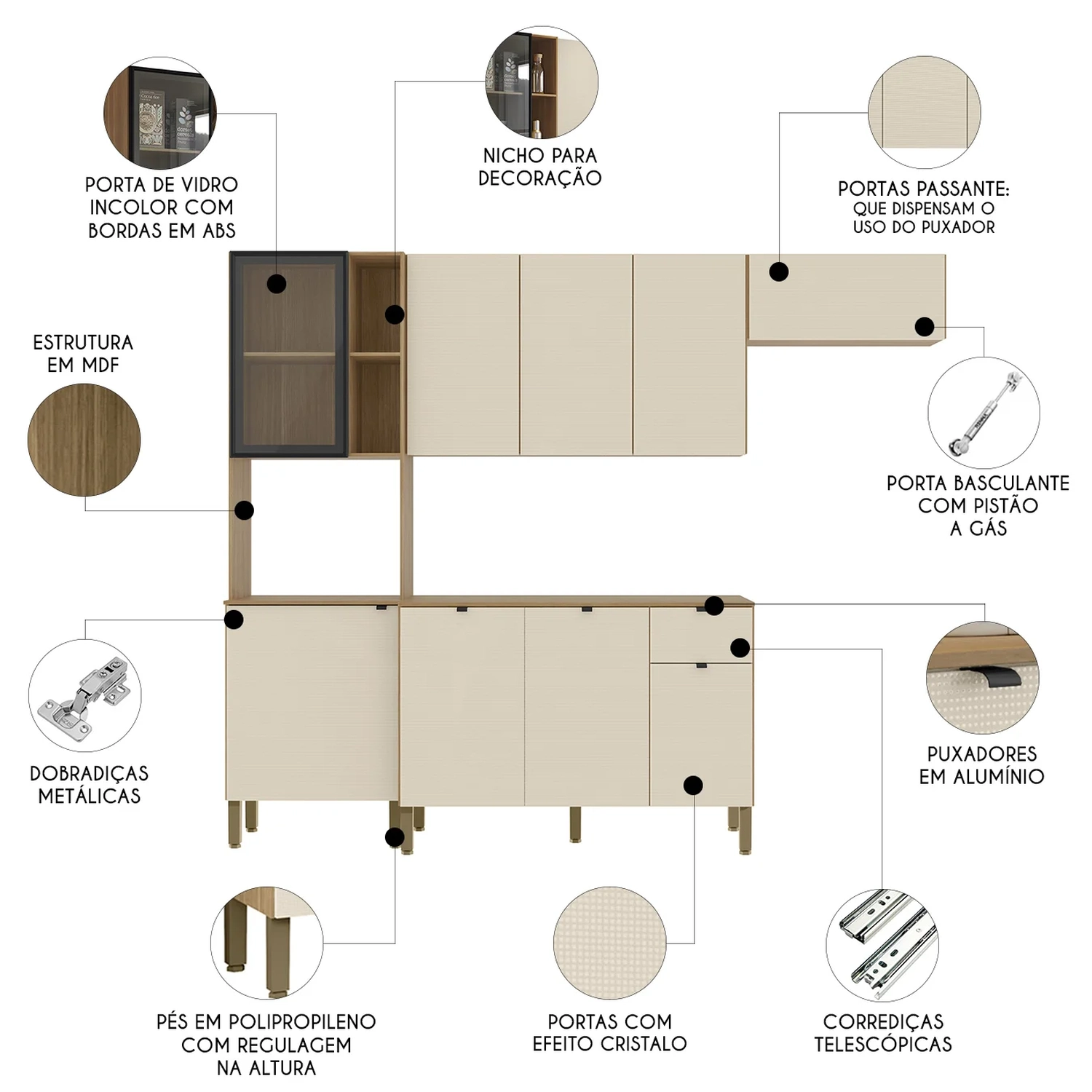 PORTA DE VIDRO INCOLOR COM BORDAS EM ABS

NICHO PARA DECORAÇÃO

PORTAS PASSANTE: QUE DISPENSAM O USO DO PUXADOR

ESTRUTURA EM MDF

PORTA BASCULANTE COM PISTÃO A GÁS

DOBRADIÇAS METÁLICAS

PUXADORES EM ALUMÍNIO

PÉS EM POLIPROPILENO COM REGULAGEM NA ALTURA

PORTAS COM EFEITO CRISTALO

CORREDIÇAS TELESCÓPICAS