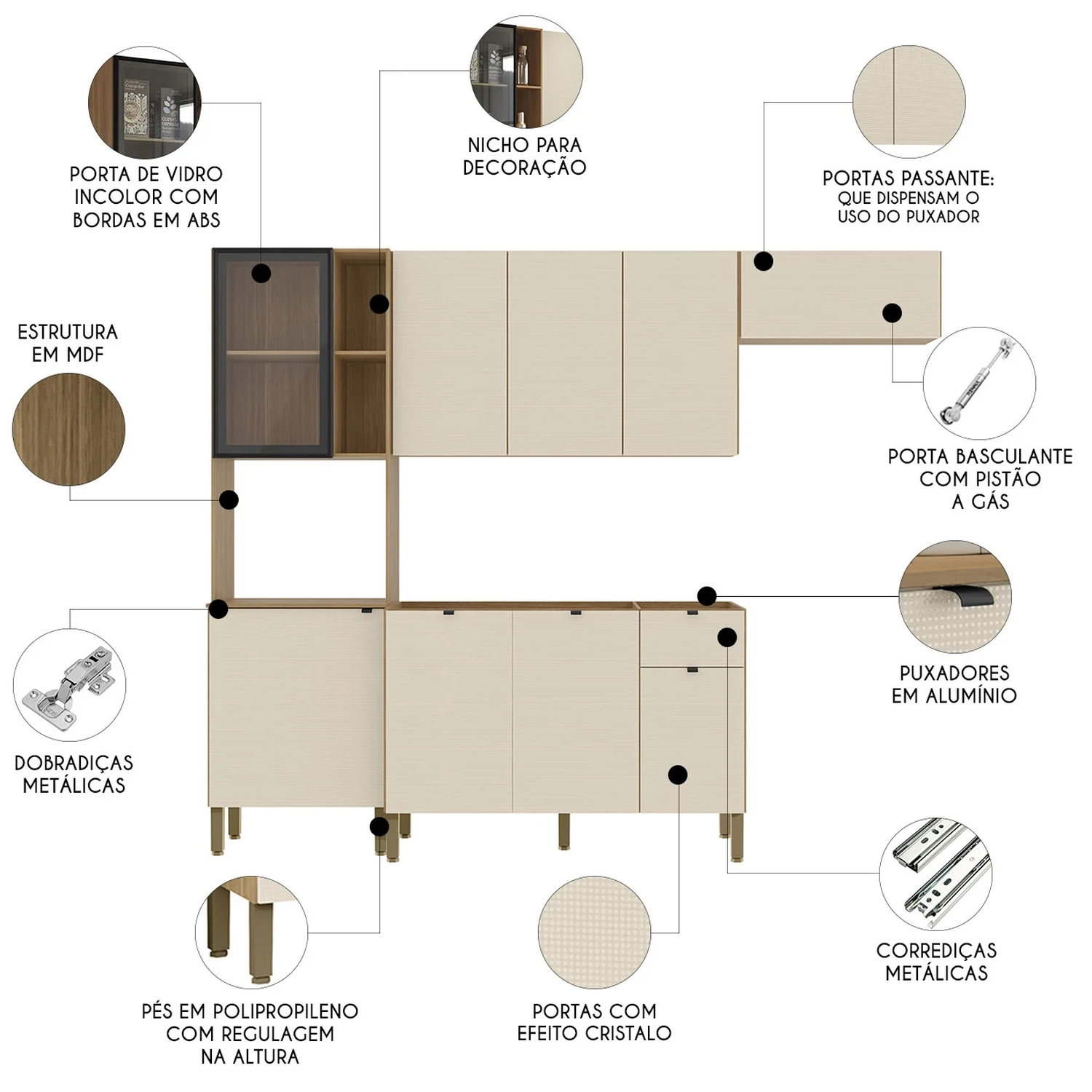 PORTA DE VIDRO INCOLOR COM BORDAS EM ABS

NICHO PARA DECORAÇÃO

PORTAS PASSANTE:
QUE DISPENSAM O USO DO PUXADOR

ESTRUTURA EM MDF

PORTA BASCULANTE COM PISTÃO A GÁS

PUXADORES EM ALUMÍNIO

DOBRADIÇAS METÁLICAS

CORREDIÇAS METÁLICAS

PÉS EM POLIPROPILENO COM REGULAGEM NA ALTURA

PORTAS COM EFEITO CRISTALO