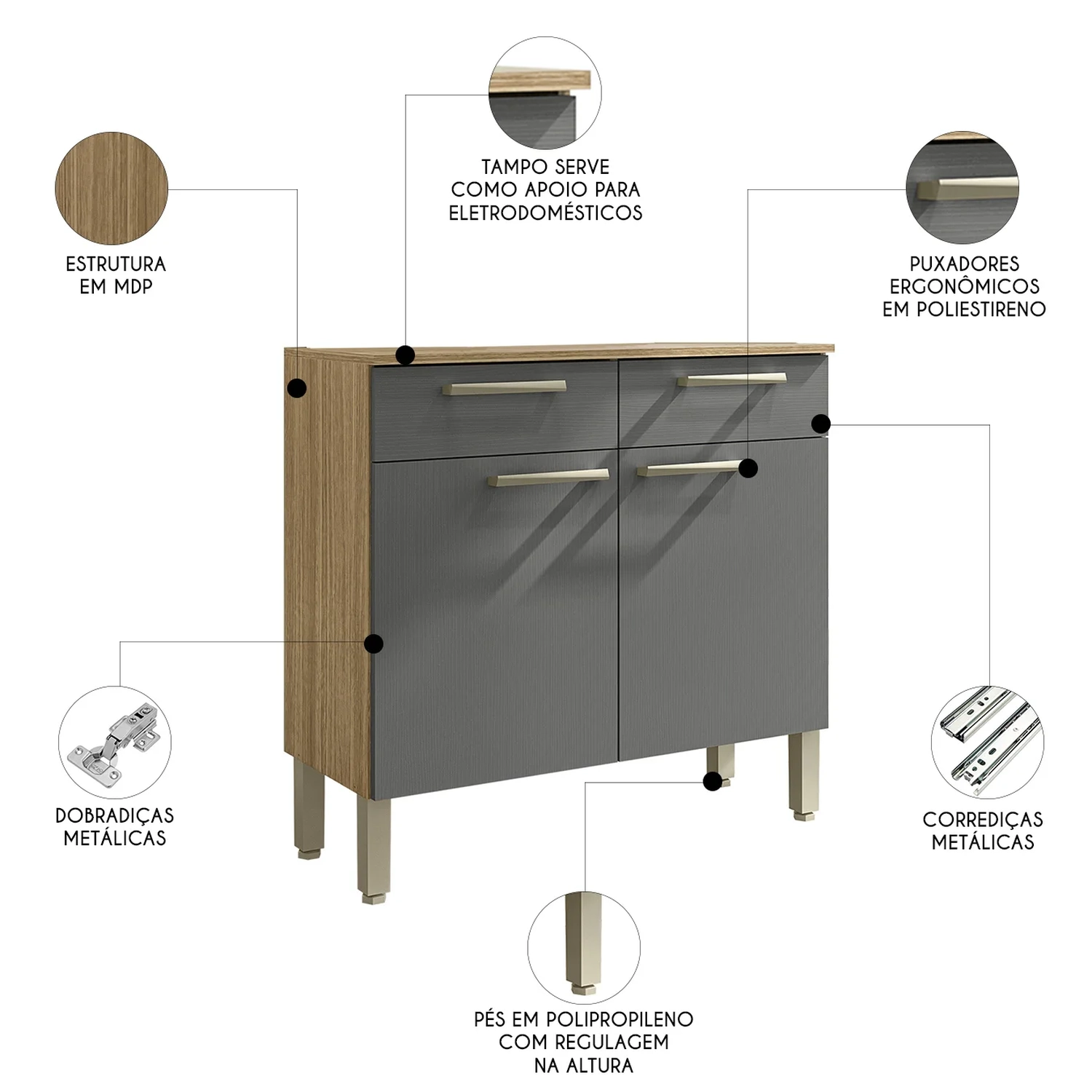 TAMPO SERVE COMO APOIO PARA ELETRODOMÉSTICOS

ESTRUTURA EM MDP

PUXADORES ERGONÔMICOS EM POLIESTIRENO

DOBRADIÇAS METÁLICAS

CORREDIÇAS METÁLICAS

PÉS EM POLIPROPILENO COM REGULAGEM NA ALTURA