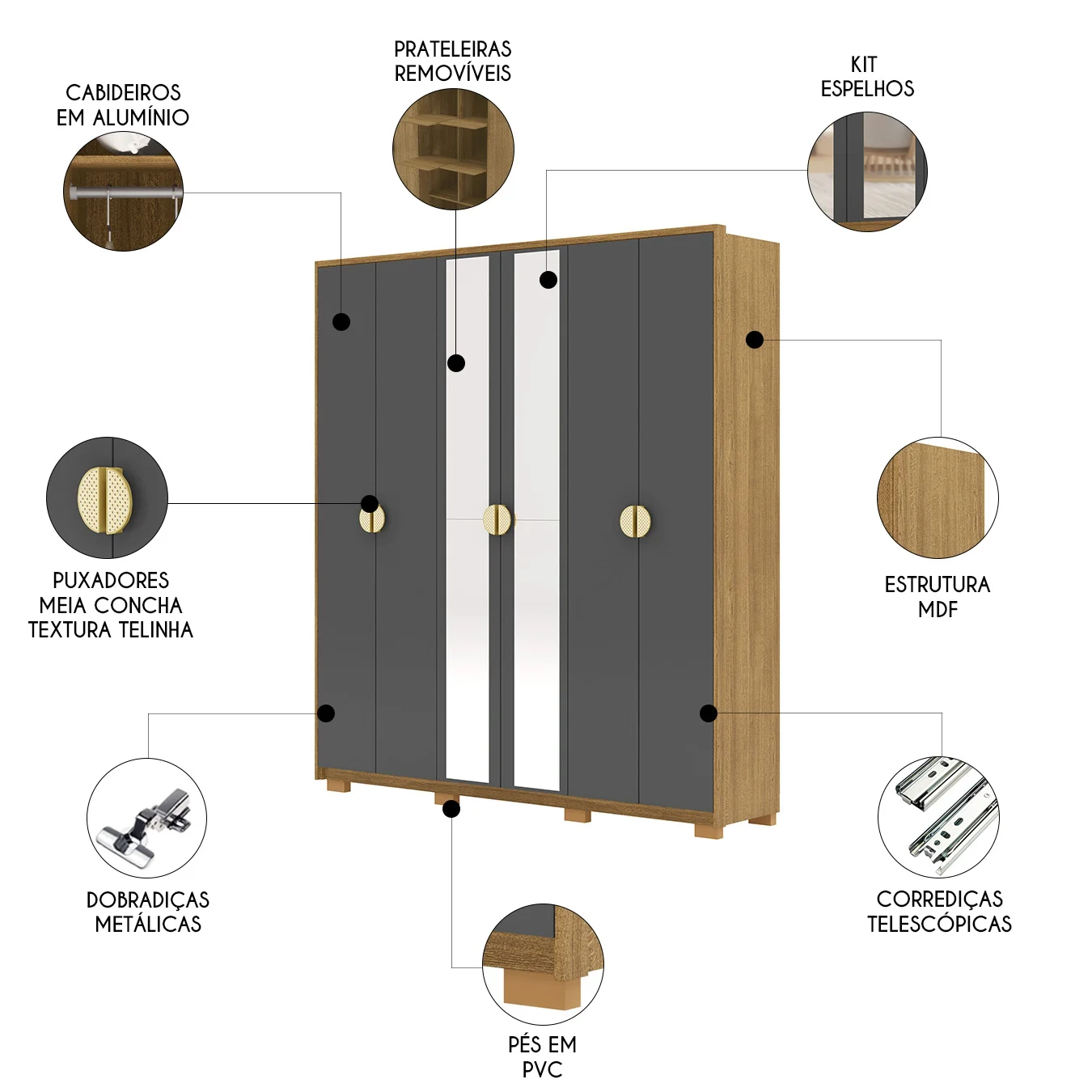 CABIDEIROS EM ALUMÍNIO

PRATELEIRAS REMOVÍVEIS

KIT ESPELHOS

PUXADORES MEIA CONCHA TEXTURA TELINHA

ESTRUTURA MDF

DOBRADIÇAS METÁLICAS

CORREDIÇAS TELESCÓPICAS

PÉS EM PVC