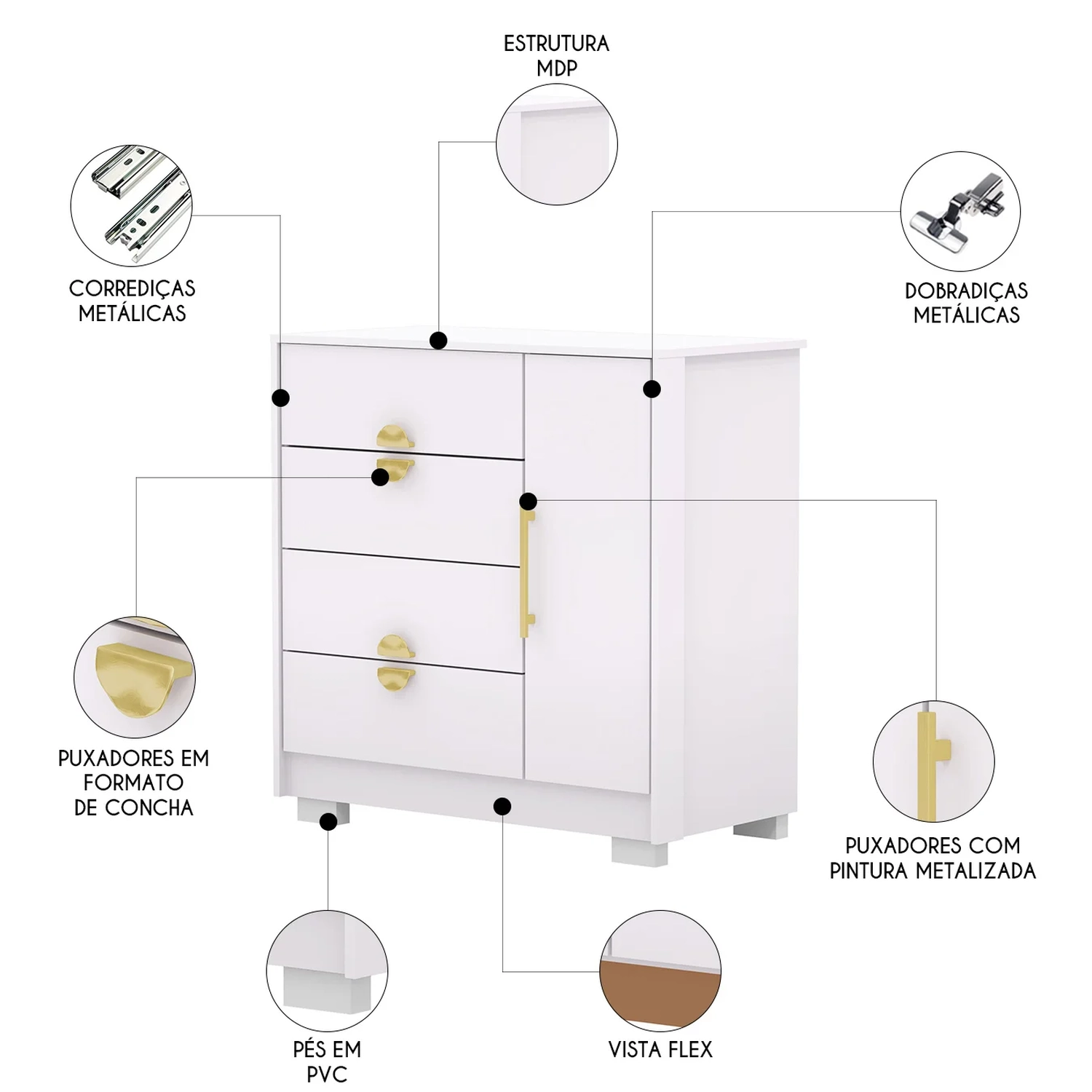 ESTRUTURA MDP

CORREDIÇAS METÁLICAS

DOBRADIÇAS METÁLICAS

PUXADORES EM FORMATO DE CONCHA

PUXADORES COM PINTURA METALIZADA

PÉS EM PVC

VISTA FLEX