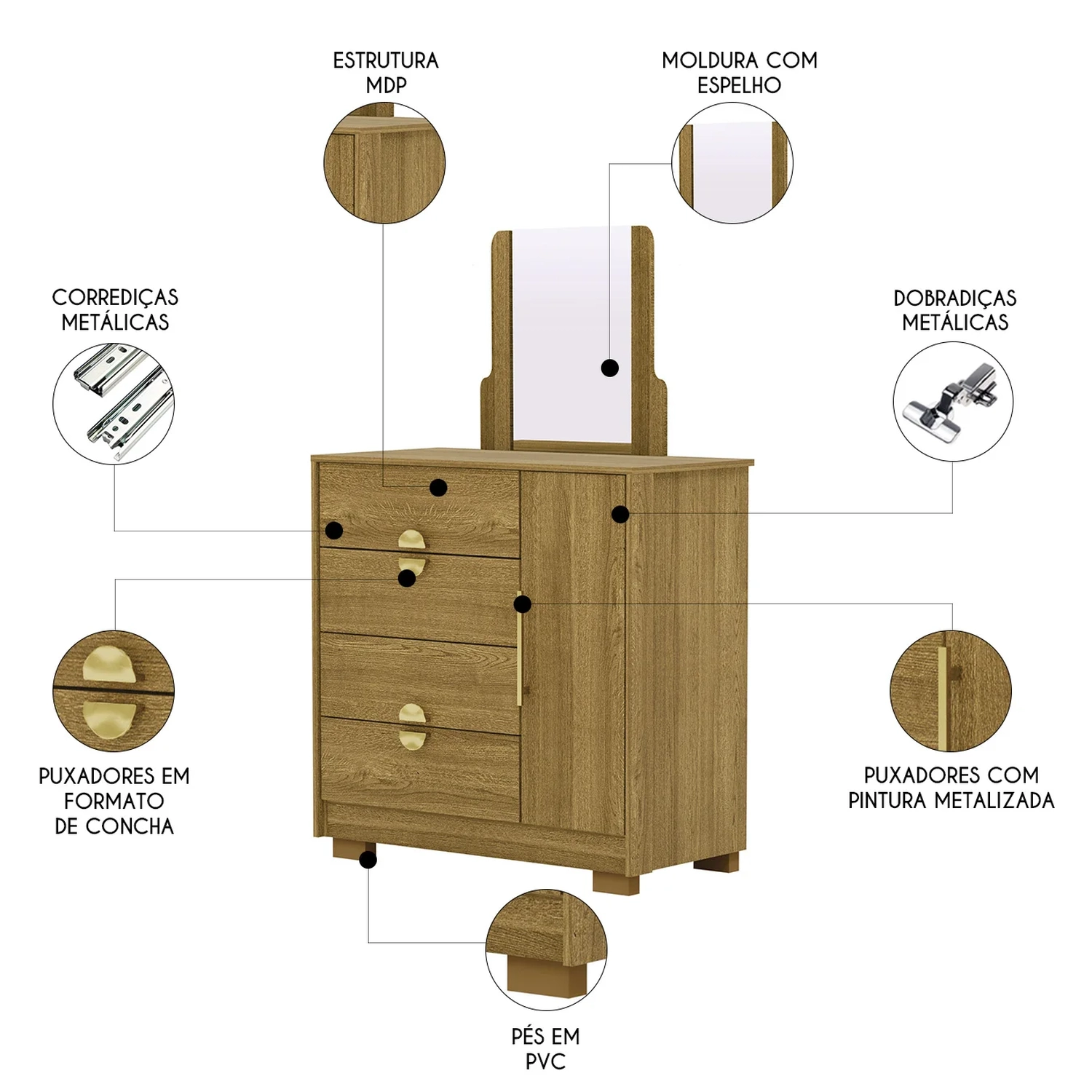 ESTRUTURA MDP

MOLDURA COM ESPELHO

CORREDIÇAS METÁLICAS

DOBRADIÇAS METÁLICAS

PUXADORES EM FORMATO DE CONCHA

PUXADORES COM PINTURA METALIZADA

PÉS EM PVC