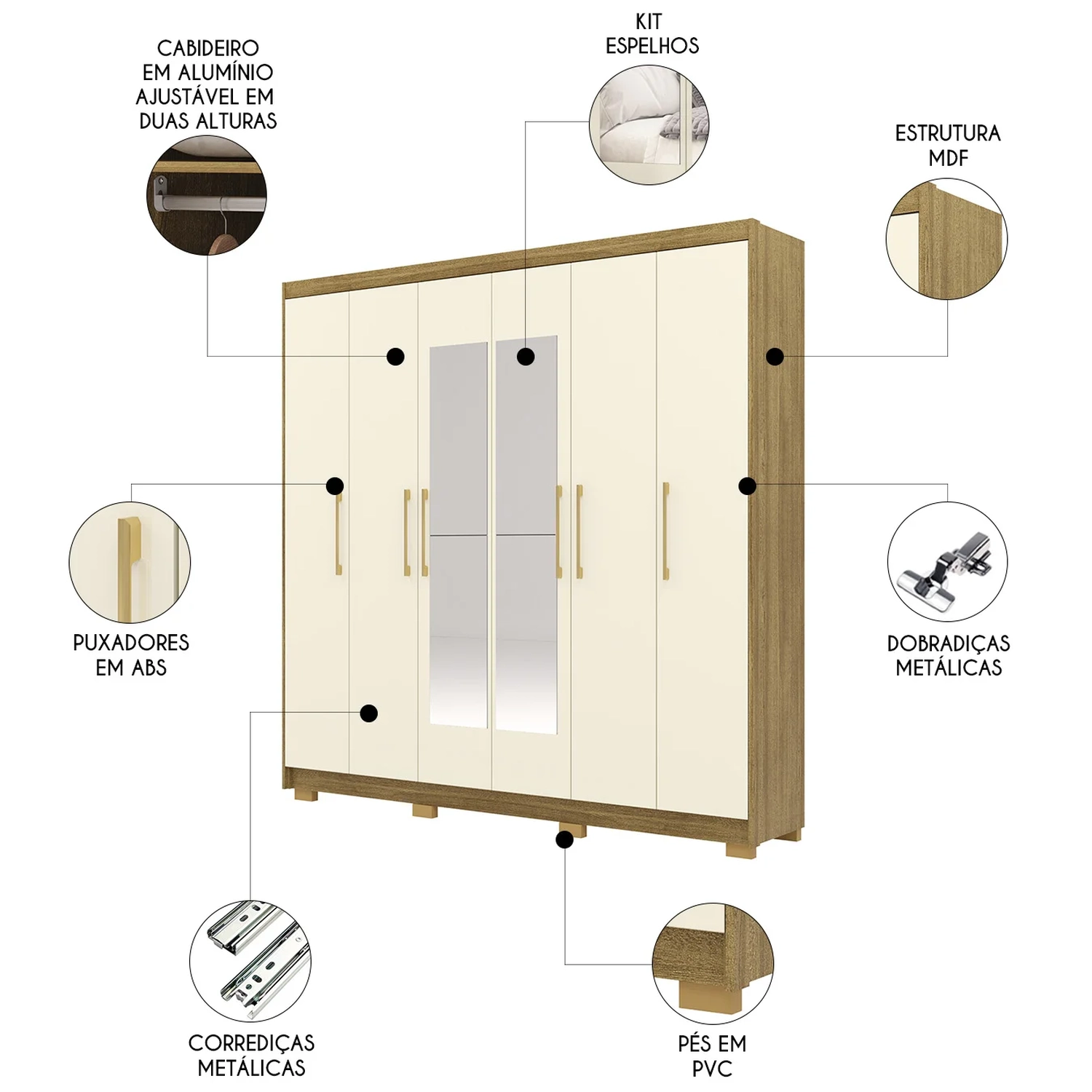 CABIDEIRO EM ALUMÍNIO AJUSTÁVEL EM DUAS ALTURAS

KIT ESPELHOS

ESTRUTURA MDF

PUXADORES EM ABS

DOBRADIÇAS METÁLICAS

CORREDIÇAS METÁLICAS

PÉS EM PVC