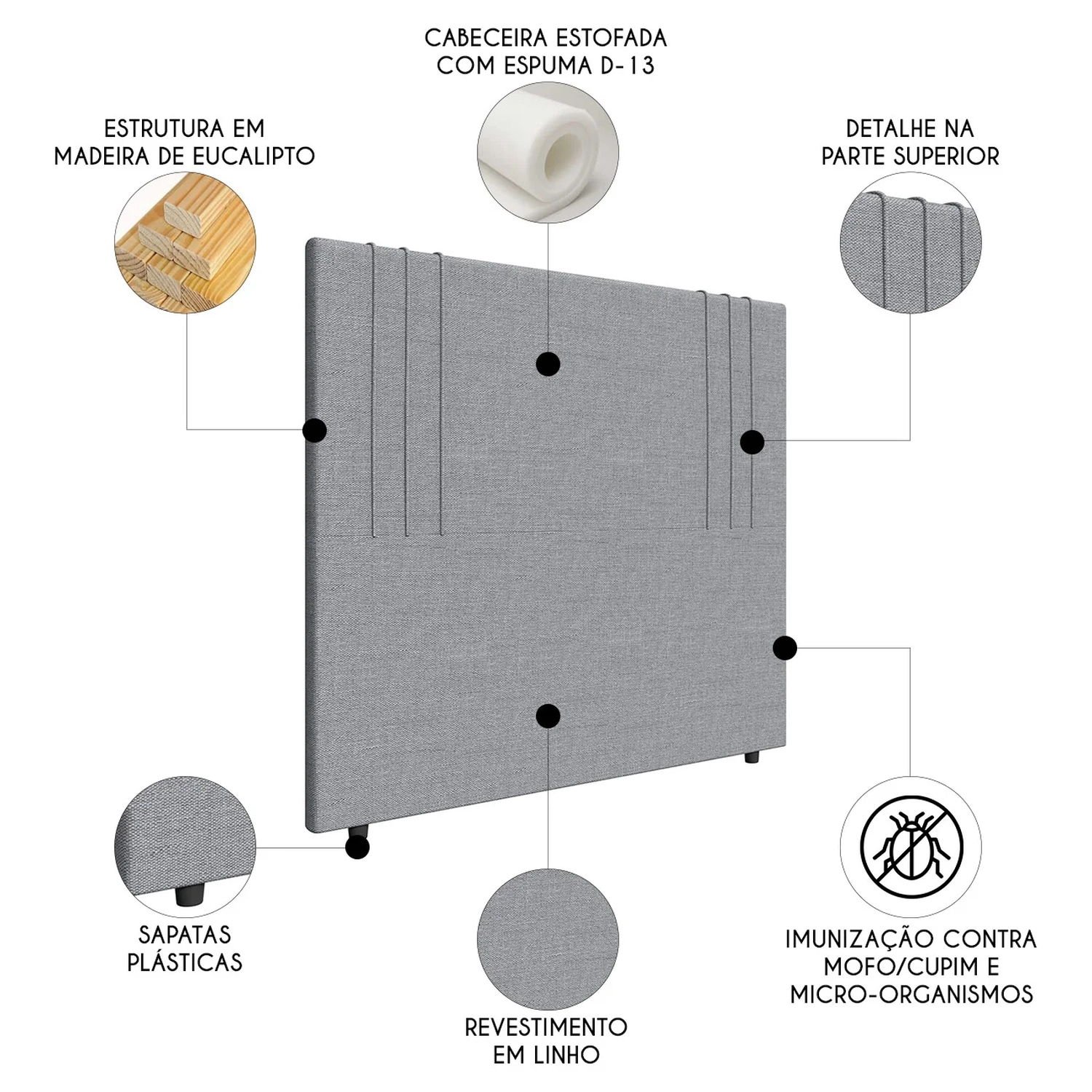 CABECEIRA ESTOFADA COM ESPUMA D-13

ESTRUTURA EM MADEIRA DE EUCALIPTO

DETALHE NA PARTE SUPERIOR

SAPATAS PLÁSTICAS

REVESTIMENTO EM LINHO

IMUNIZAÇÃO CONTRA MOFO/CUPIM E MICRO-ORGANISMOS