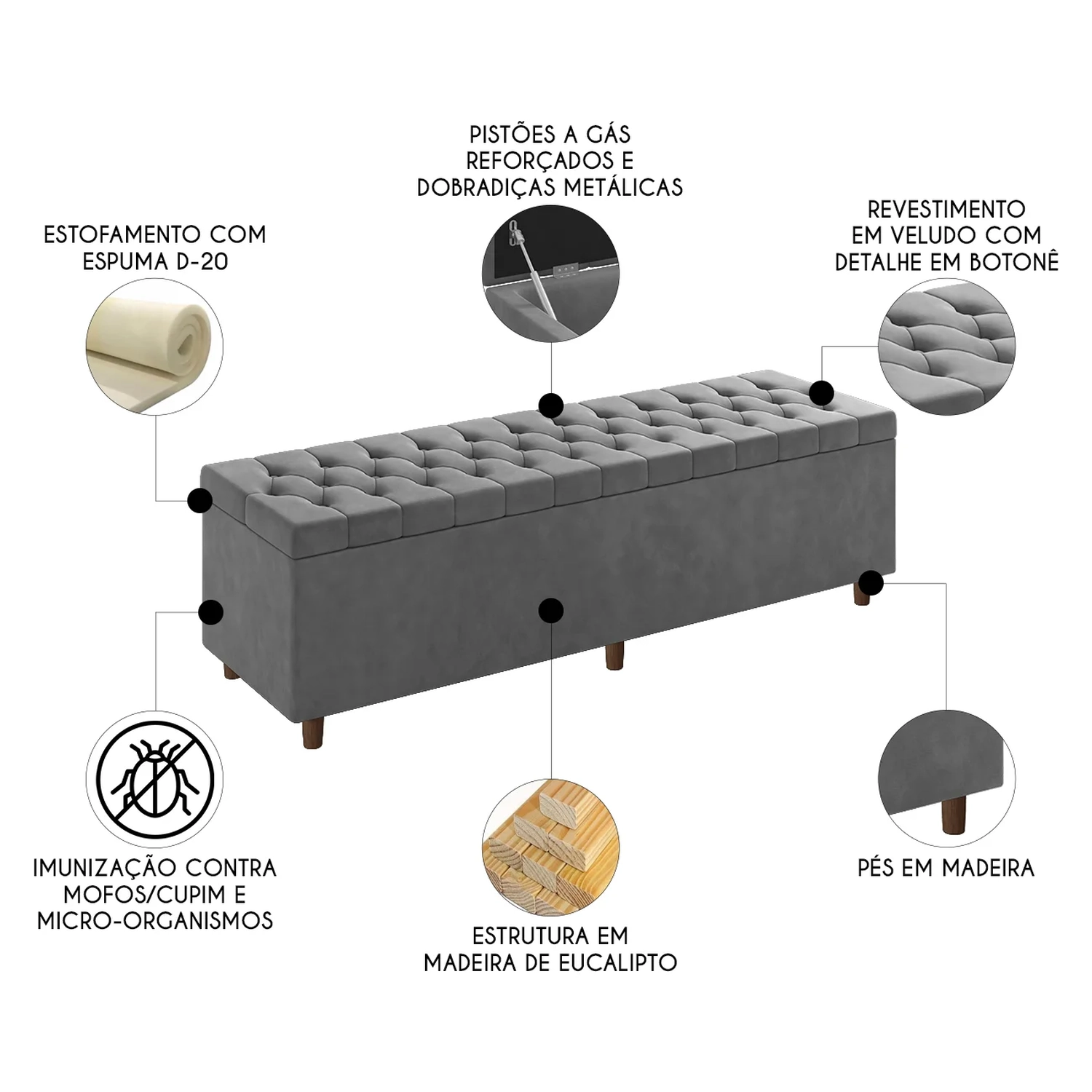 PISTÕES A GÁS REFORÇADOS E DOBRADIÇAS METÁLICAS

ESTOFAMENTO COM ESPUMA D-20

REVESTIMENTO EM VELUDO COM DETALHE EM BOTONÊ

IMUNIZAÇÃO CONTRA MOFOS/CUPIM E MICRO-ORGANISMOS

ESTRUTURA EM MADEIRA DE EUCALIPTO

PÉS EM MADEIRA