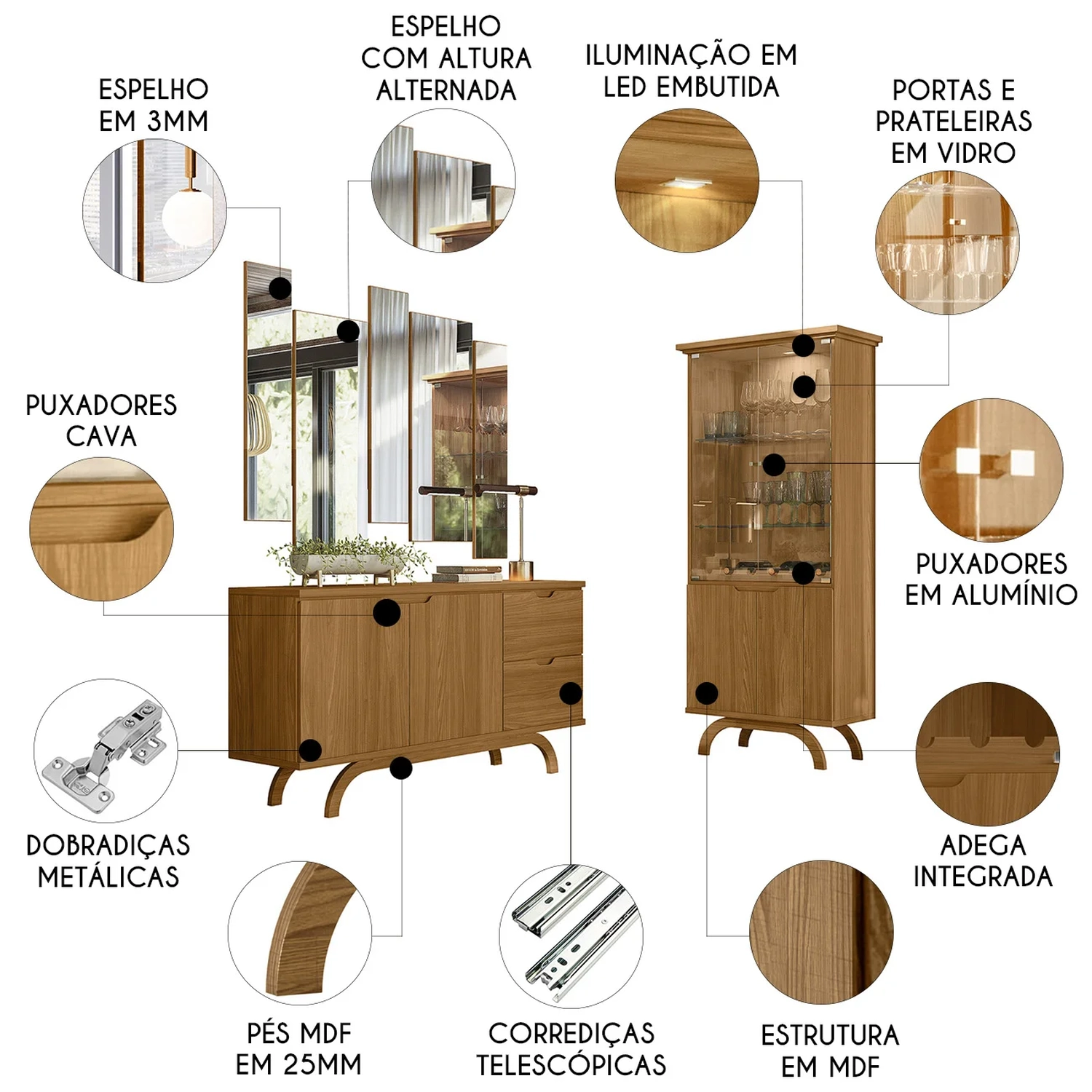 ESPELHO EM 3MM

ESPELHO COM ALTURA ALTERNADA

ILUMINAÇÃO EM LED EMBUTIDA

PORTAS E PRATELEIRAS EM VIDRO

PUXADORES CAVA

PUXADORES EM ALUMÍNIO

DOBRADIÇAS METÁLICAS

ADEGA INTEGRADA

PÉS MDF EM 25MM

CORREDIÇAS TELESCÓPICAS

ESTRUTURA EM MDF