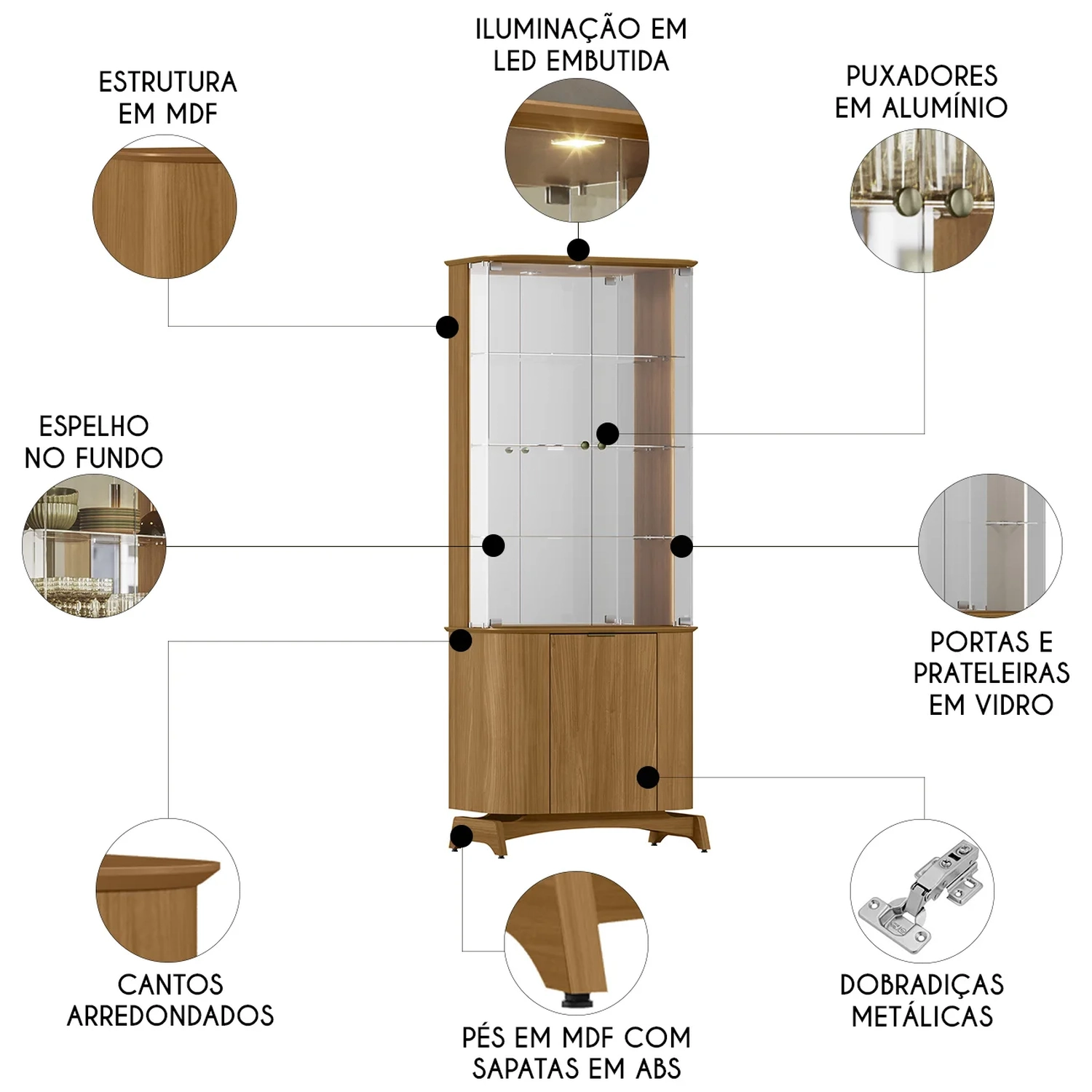 ILUMINAÇÃO EM LED EMBUTIDA

ESTRUTURA EM MDF

PUXADORES EM ALUMÍNIO

ESPELHO NO FUNDO

PORTAS E PRATELEIRAS EM VIDRO

CANTOS ARREDONDADOS

PÉS EM MDF COM SAPATAS EM ABS

DOBRADIÇAS METÁLICAS