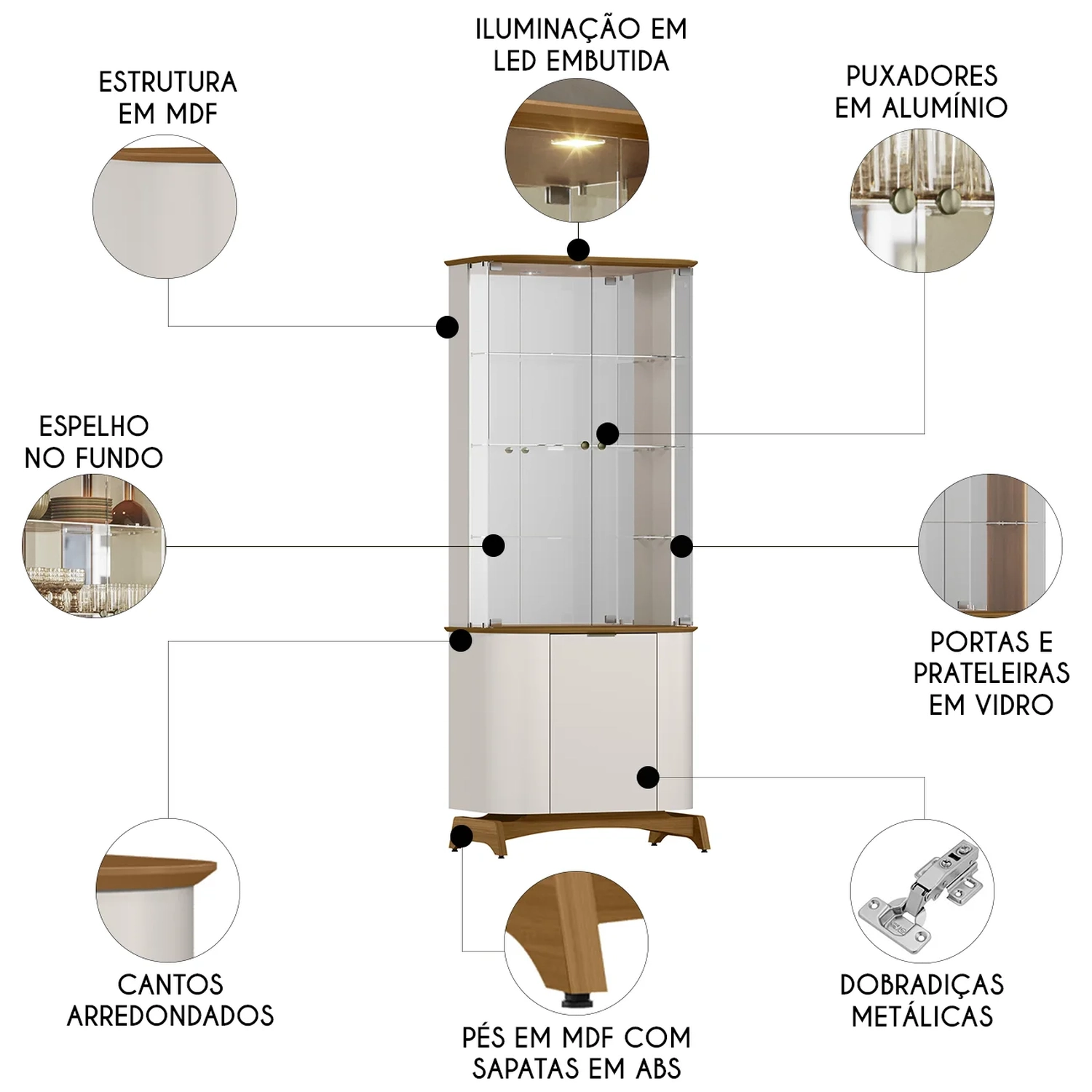 ILUMINAÇÃO EM LED EMBUTIDA

ESTRUTURA EM MDF

PUXADORES EM ALUMÍNIO

ESPELHO NO FUNDO

PORTAS E PRATELEIRAS EM VIDRO

CANTOS ARREDONDADOS

PÉS EM MDF COM SAPATAS EM ABS

DOBRADIÇAS METÁLICAS