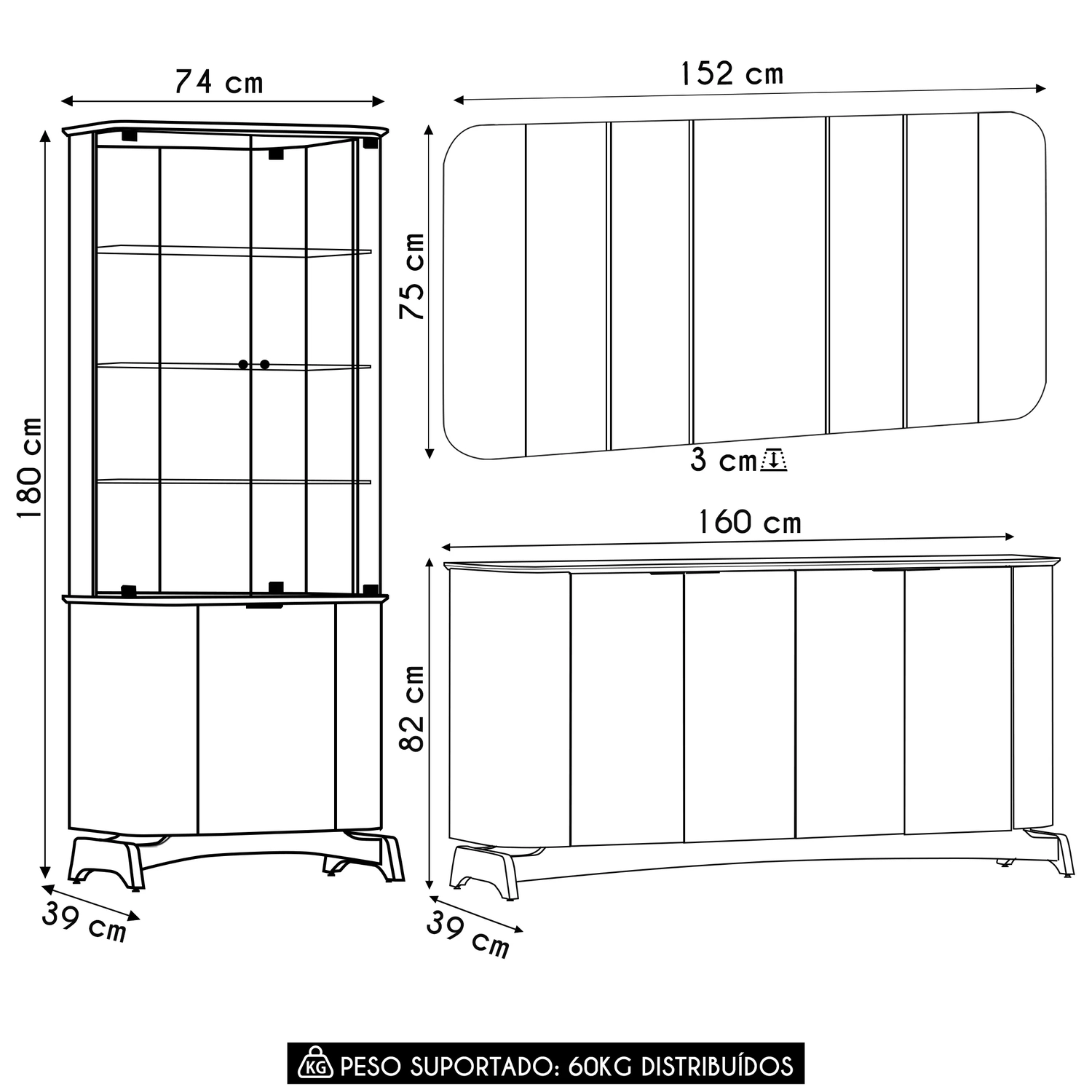 74 cm

180 cm

39 cm

152 cm

75 cm

3 cm

160 cm

82 cm

39 cm

KG PESO SUPORTADO: 60KG DISTRIBUÍDOS