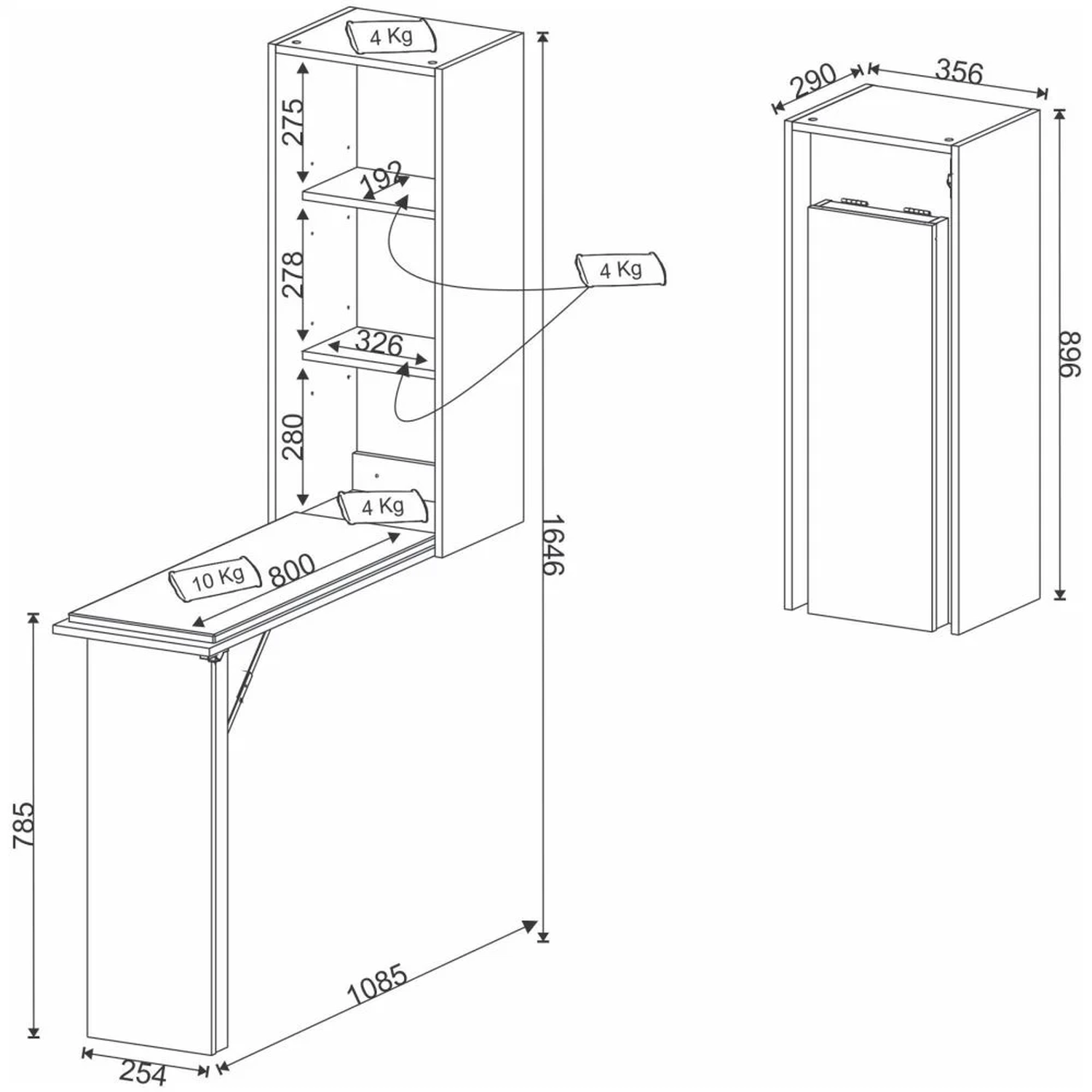 4 Kg
275
192
278
4 Kg
326
280
4 Kg
10 Kg
800
1646
785
1085
254
290
356
896