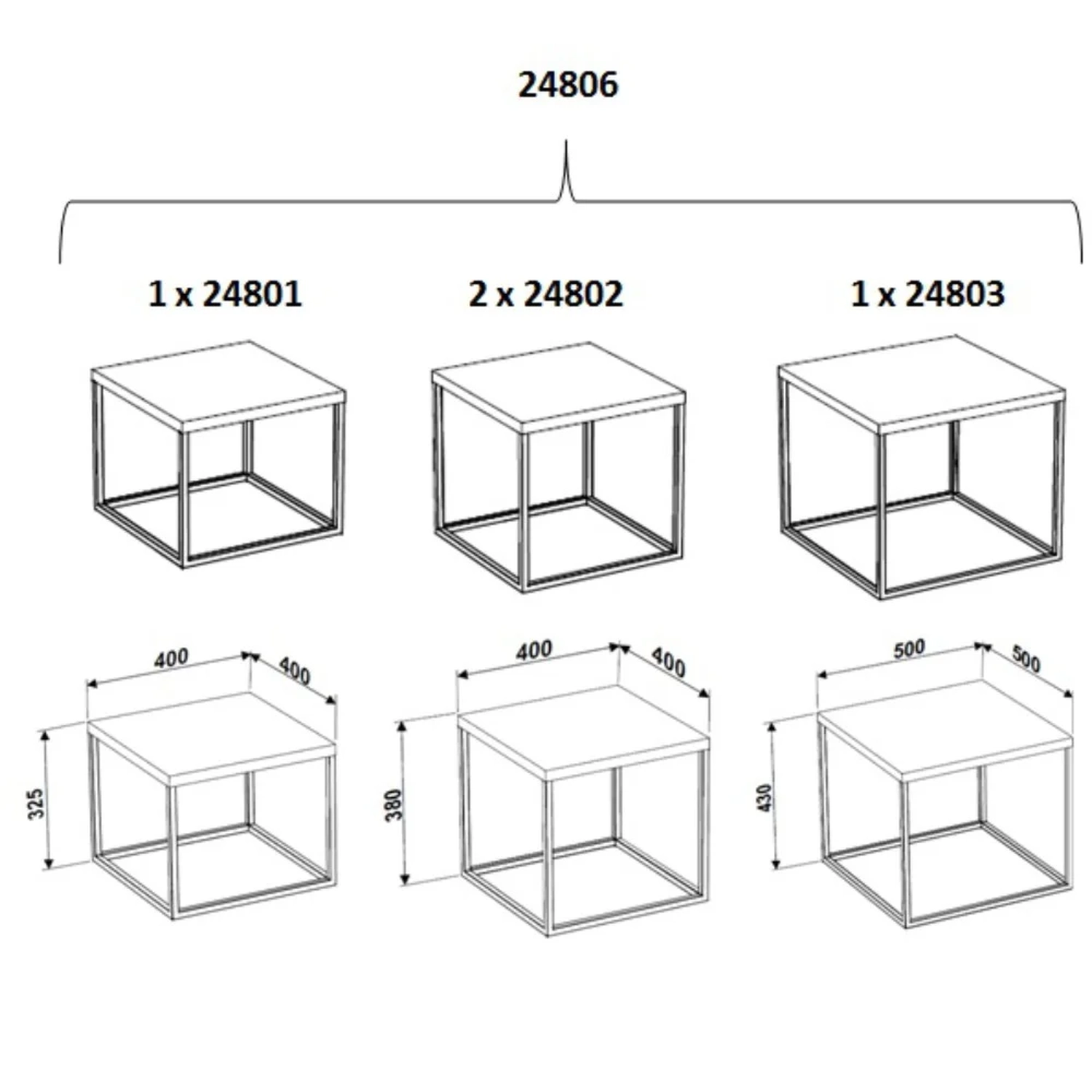 24806

1 x 24801

2 x 24802

1 x 24803

400
400
325

400
400
380

500
500
430