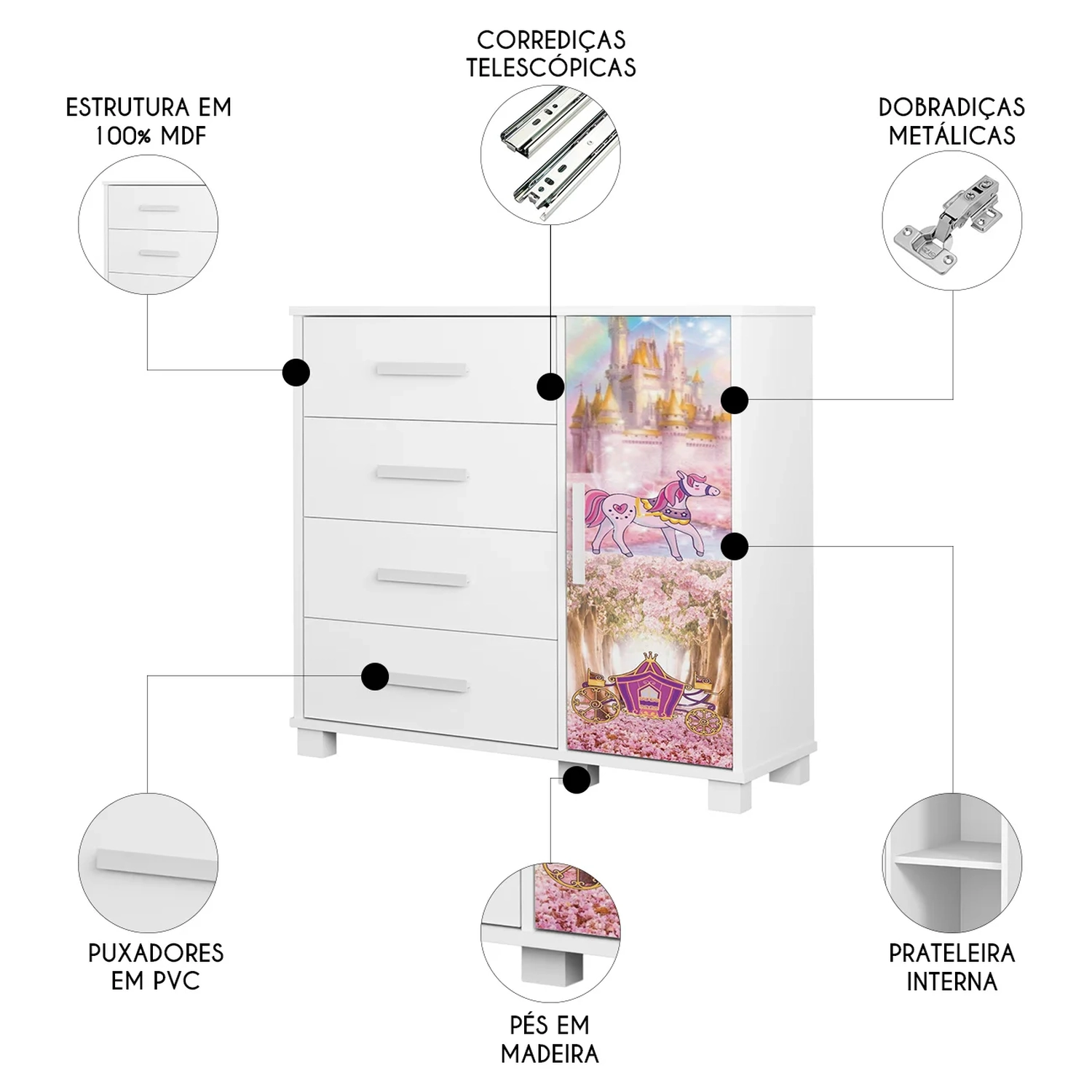 CORREDIÇAS TELESCÓPICAS

ESTRUTURA EM 100% MDF

DOBRADIÇAS METÁLICAS

PUXADORES EM PVC

PÉS EM MADEIRA

PRATELEIRA INTERNA