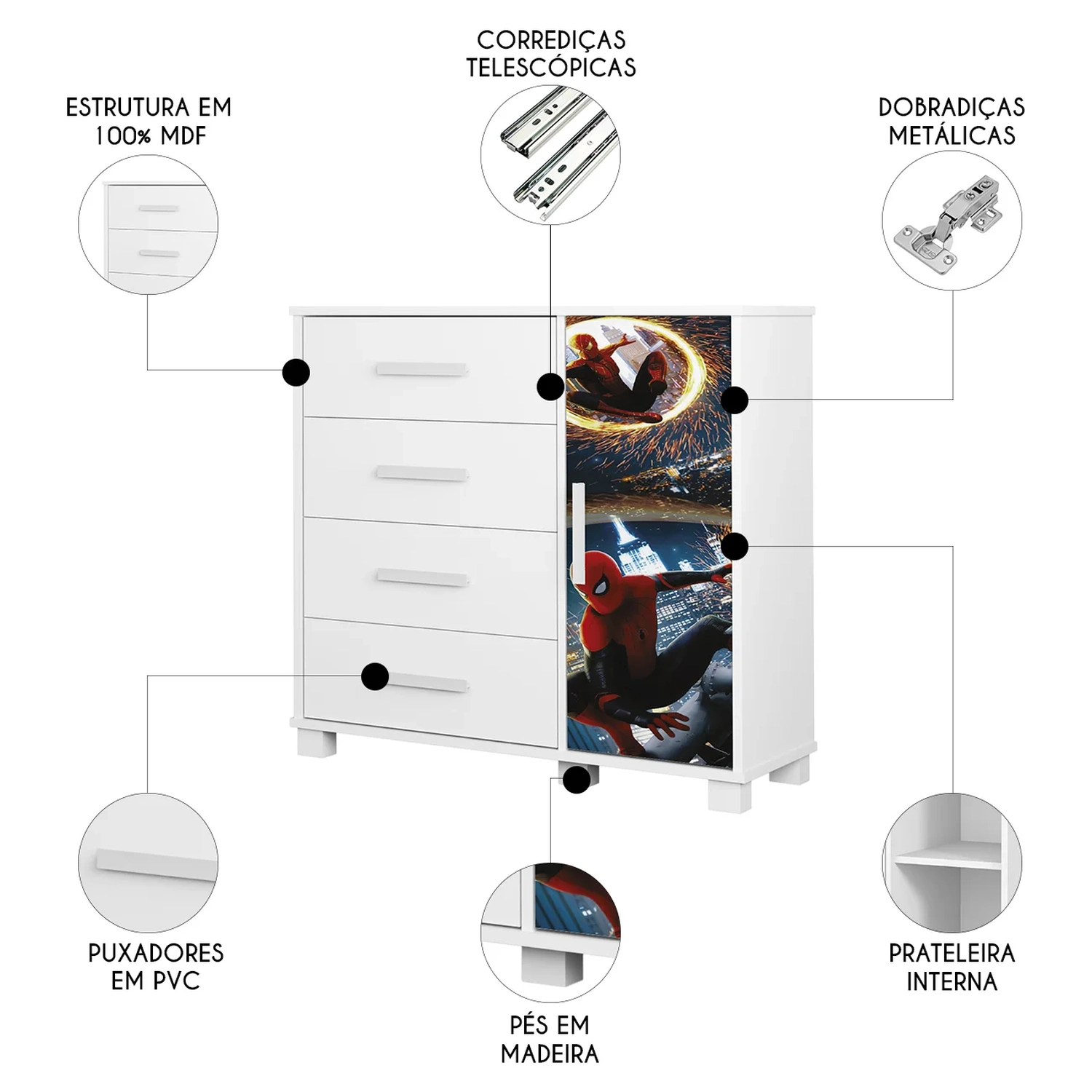 CORREDIÇAS TELESCÓPICAS

ESTRUTURA EM 100% MDF

DOBRADIÇAS METÁLICAS

PUXADORES EM PVC

PÉS EM MADEIRA

PRATELEIRA INTERNA