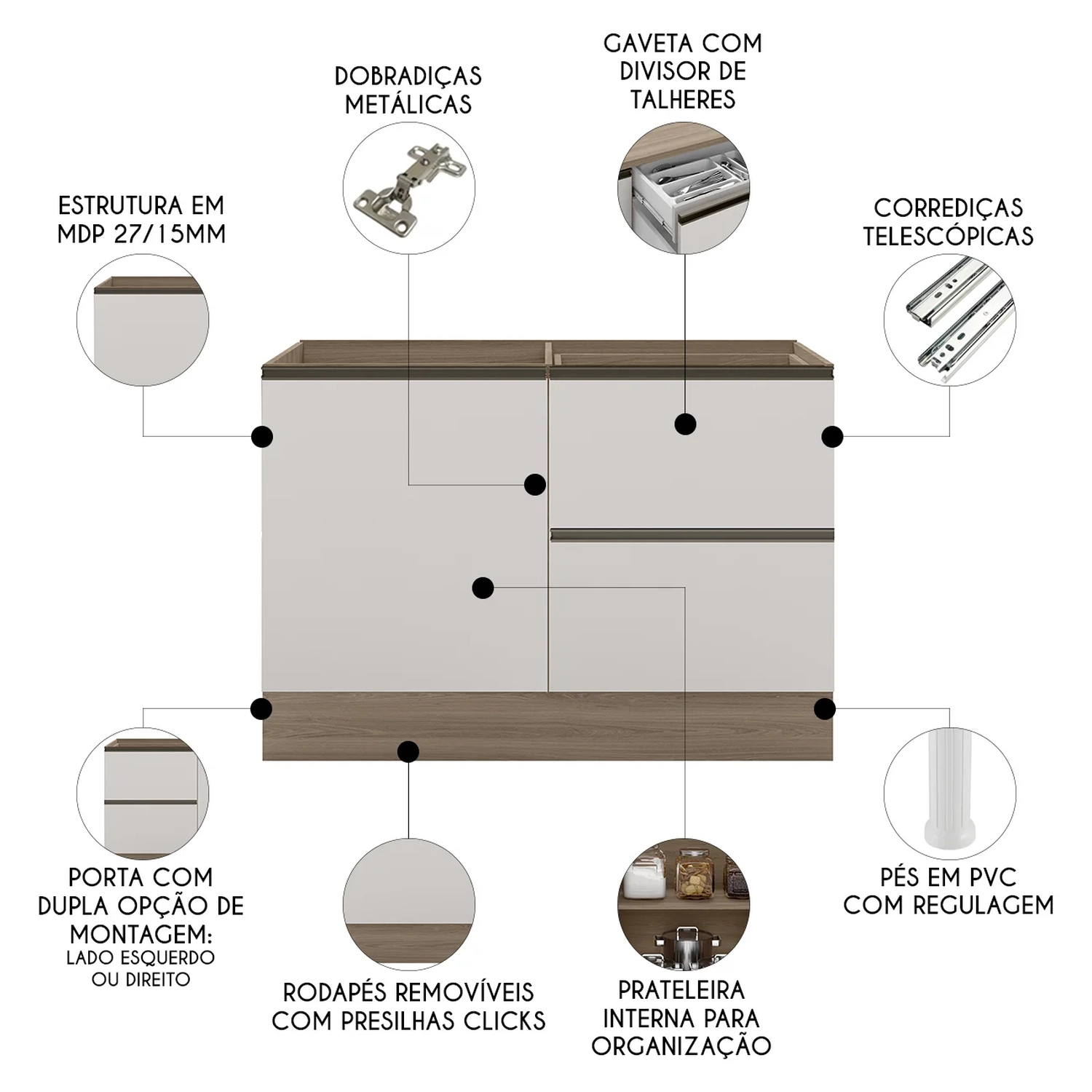 DOBRADIÇAS METÁLICAS

GAVETA COM DIVISOR DE TALHERES

ESTRUTURA EM MDP 27/15MM

CORREDIÇAS TELESCÓPICAS

PORTA COM DUPLA OPÇÃO DE MONTAGEM:
LADO ESQUERDO OU DIREITO

RODAPÉS REMOVÍVEIS COM PRESILHAS CLICKS

PRATELEIRA INTERNA PARA ORGANIZAÇÃO

PÉS EM PVC COM REGULAGEM