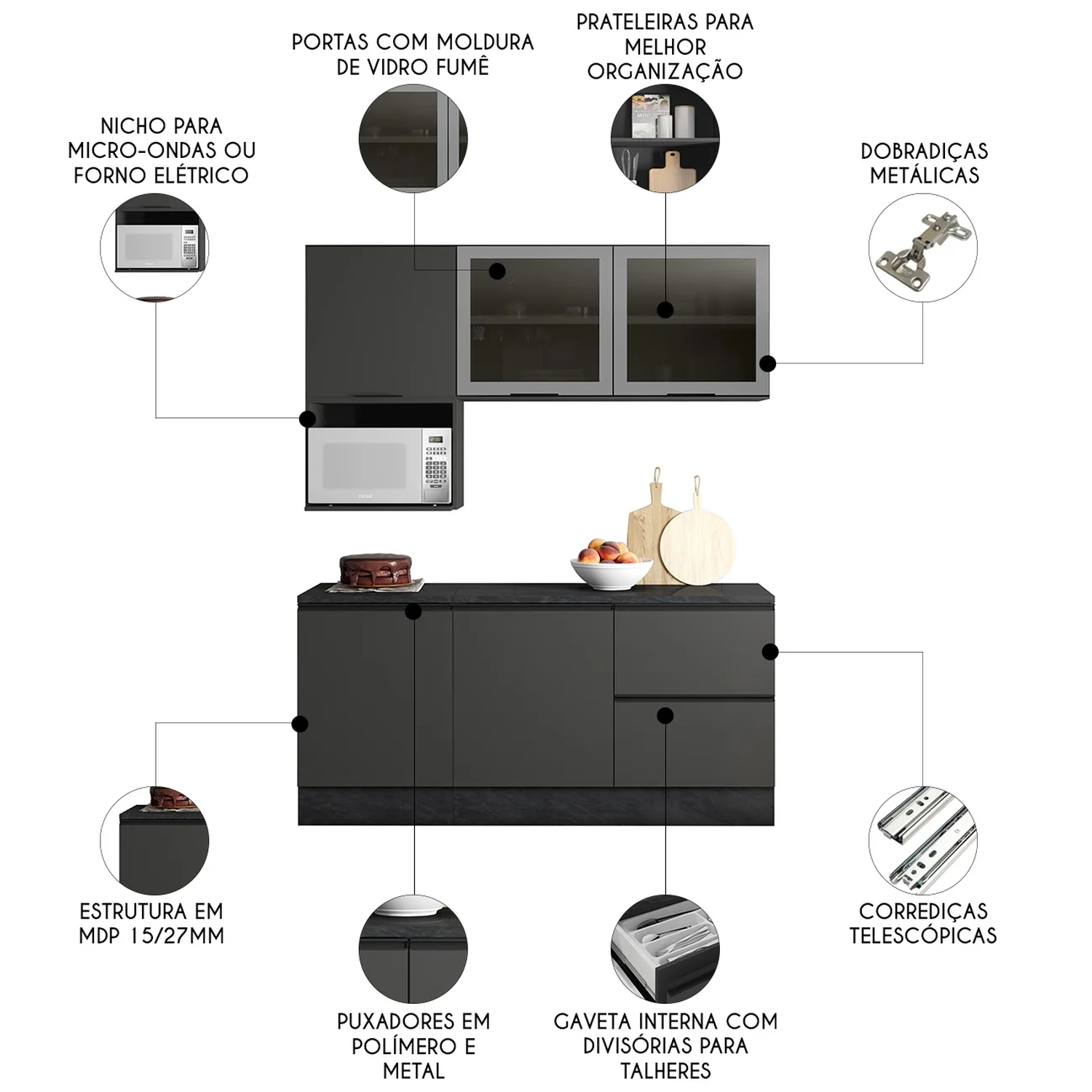 PORTAS COM MOLDURA DE VIDRO FUMÊ

PRATELEIRAS PARA MELHOR ORGANIZAÇÃO

NICHO PARA MICRO-ONDAS OU FORNO ELÉTRICO

DOBRADIÇAS METÁLICAS

ESTRUTURA EM MDP 15/27MM

CORREDIÇAS TELESCÓPICAS

PUXADORES EM POLÍMERO E METAL

GAVETA INTERNA COM DIVISÓRIAS PARA TALHERES