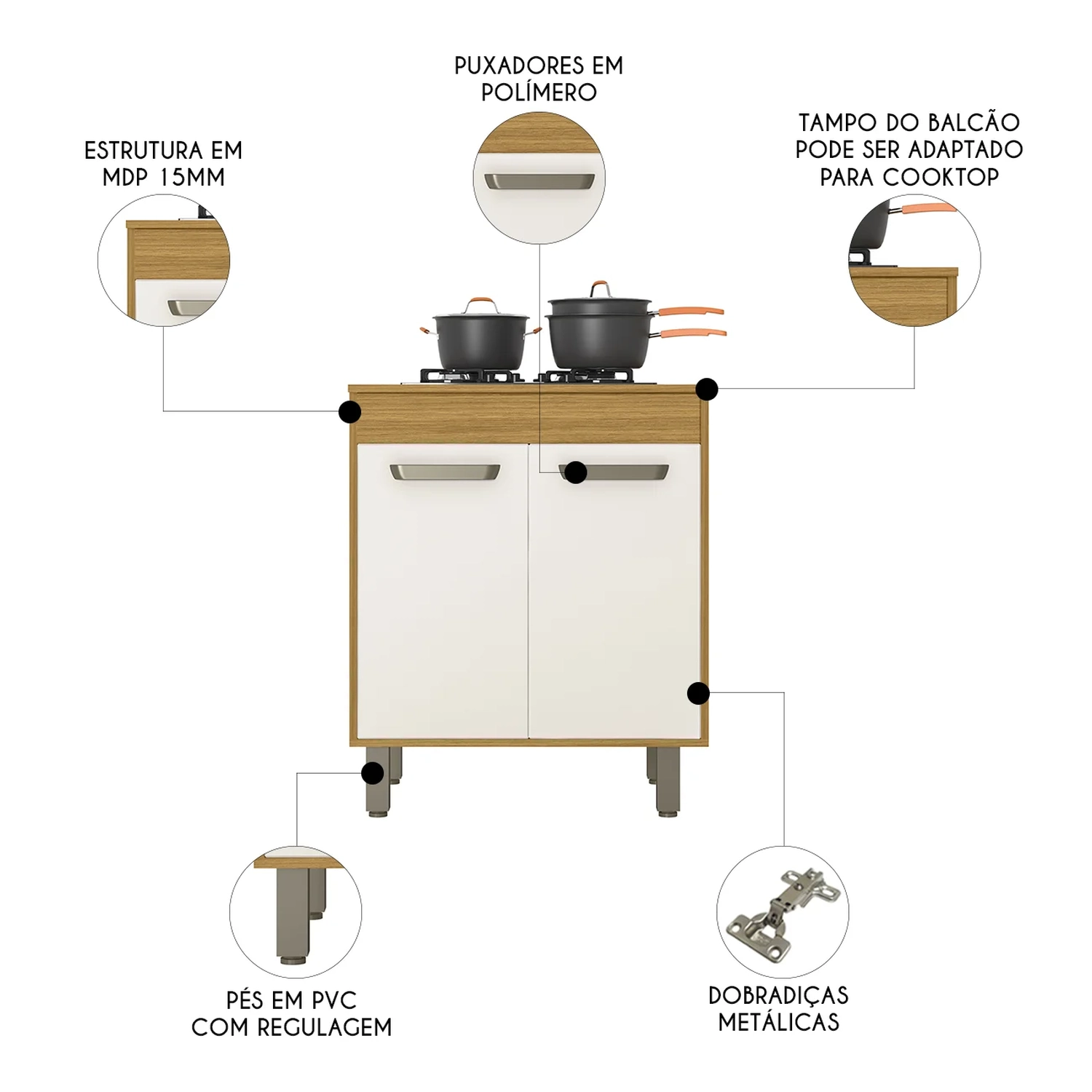 PUXADORES EM POLÍMERO

ESTRUTURA EM MDP 15MM

TAMPO DO BALCÃO PODE SER ADAPTADO PARA COOKTOP

PÉS EM PVC COM REGULAGEM

DOBRADIÇAS METÁLICAS