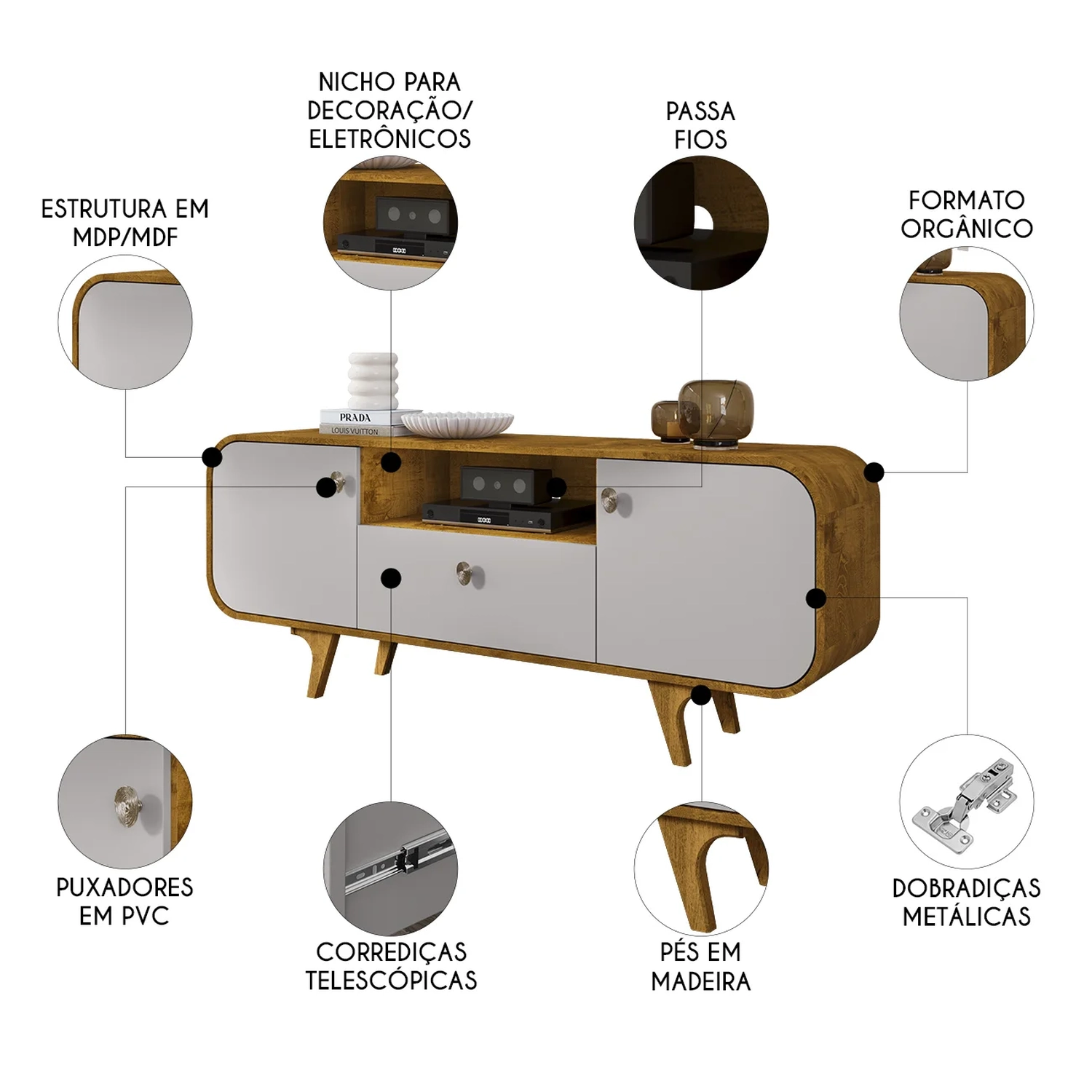 NICHO PARA DECORAÇÃO/ ELETRÔNICOS

PASSA FIOS

ESTRUTURA EM MDP/MDF

FORMATO ORGÂNICO

PRADA
LOUIS VUITTON

PUXADORES EM PVC

CORREDIÇAS TELESCÓPICAS

PÉS EM MADEIRA

DOBRADIÇAS METÁLICAS