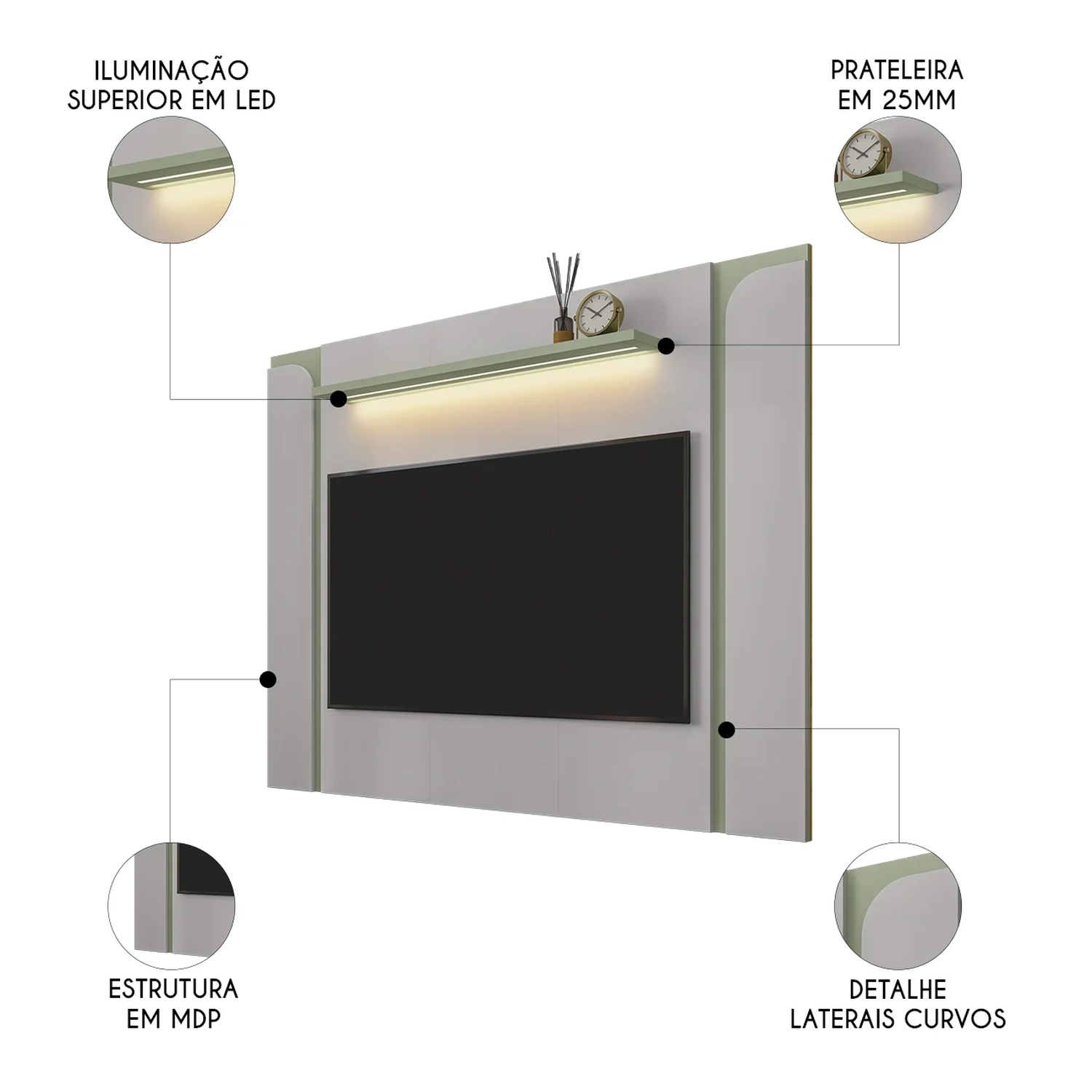 ILUMINAÇÃO SUPERIOR EM LED

PRATELEIRA EM 25MM

ESTRUTURA EM MDP

DETALHE LATERAIS CURVOS