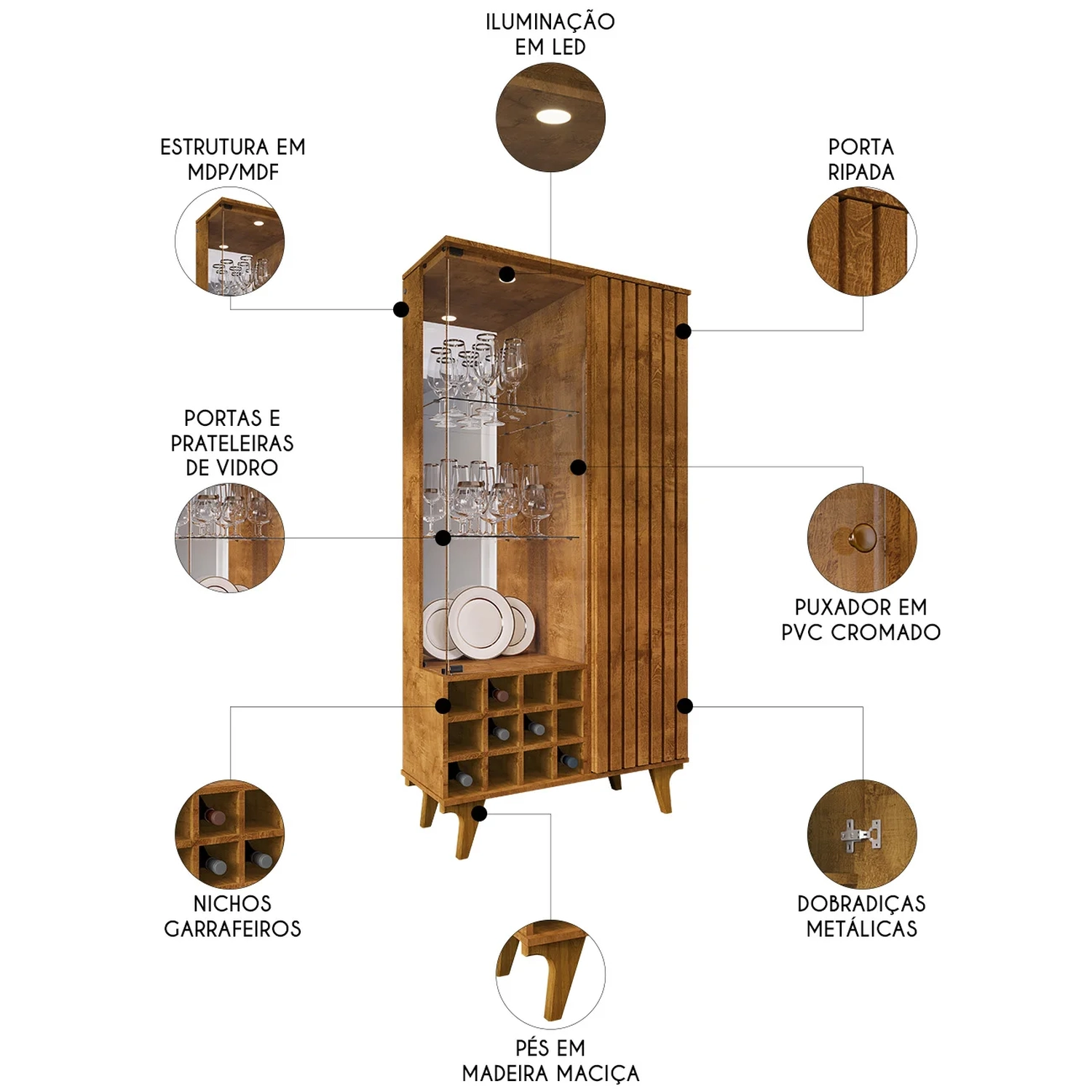 ILUMINAÇÃO
EM LED

ESTRUTURA EM
MDP/MDF

PORTA
RIPADA

PORTAS E
PRATELEIRAS
DE VIDRO

PUXADOR EM
PVC CROMADO

NICHOS
GARRAFEIROS

DOBRADIÇAS
METÁLICAS

PÉS EM
MADEIRA MACIÇA