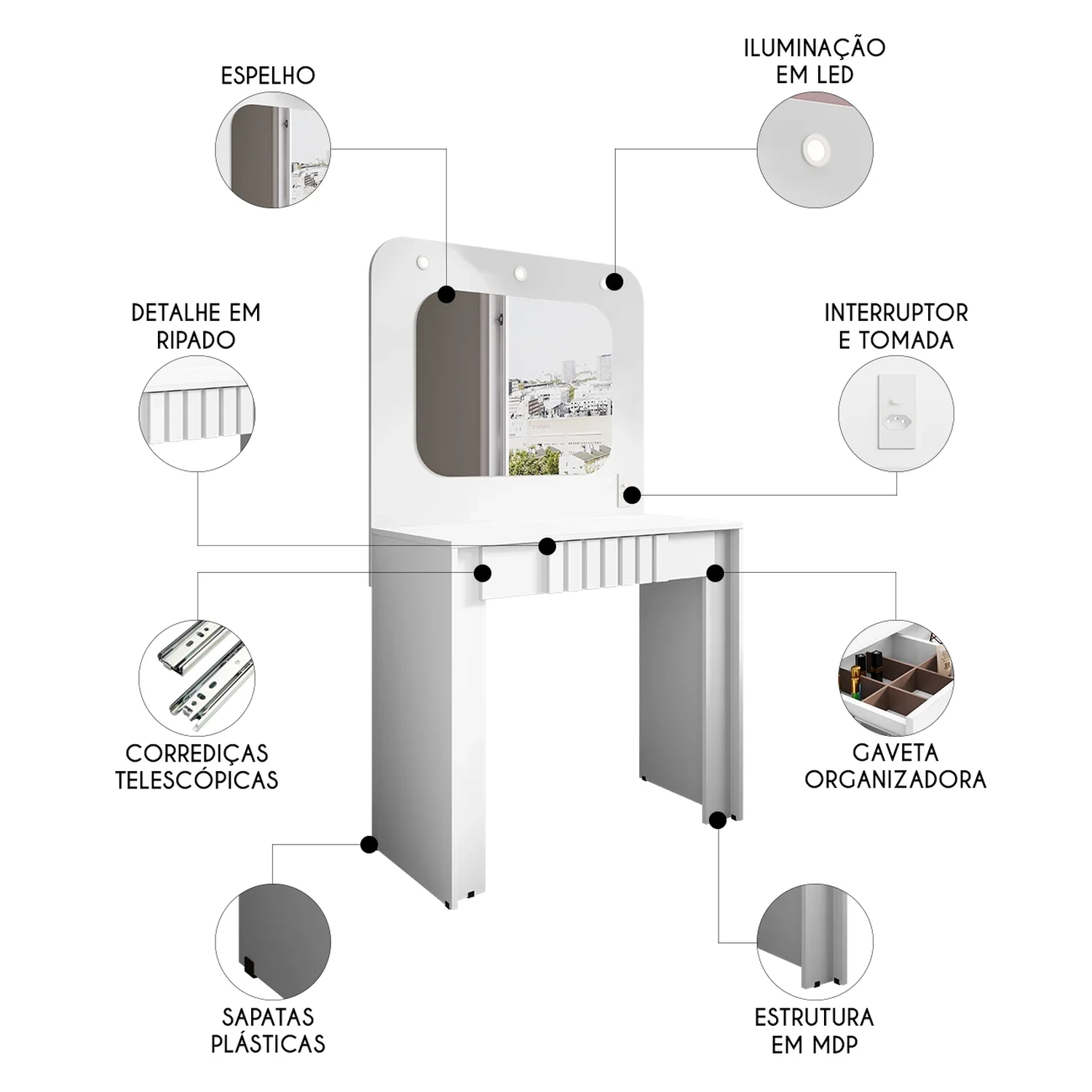 ESPELHO

ILUMINAÇÃO
EM LED

DETALHE EM
RIPADO

INTERRUPTOR
E TOMADA

CORREDIÇAS
TELESCÓPICAS

GAVETA
ORGANIZADORA

SAPATAS
PLÁSTICAS

ESTRUTURA
EM MDP