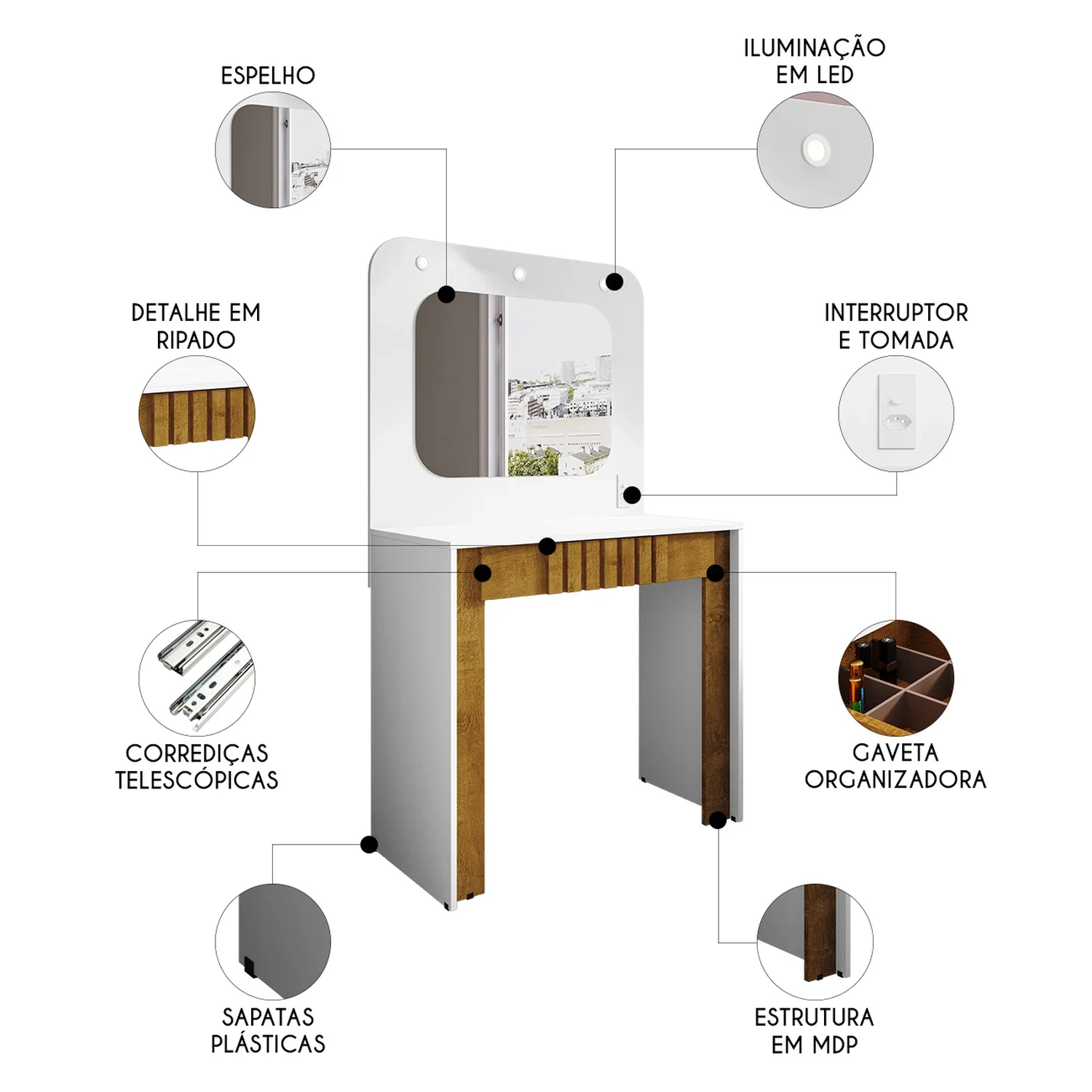 ESPELHO

ILUMINAÇÃO EM LED

DETALHE EM RIPADO

INTERRUPTOR E TOMADA

CORREDIÇAS TELESCÓPICAS

GAVETA ORGANIZADORA

SAPATAS PLÁSTICAS

ESTRUTURA EM MDP