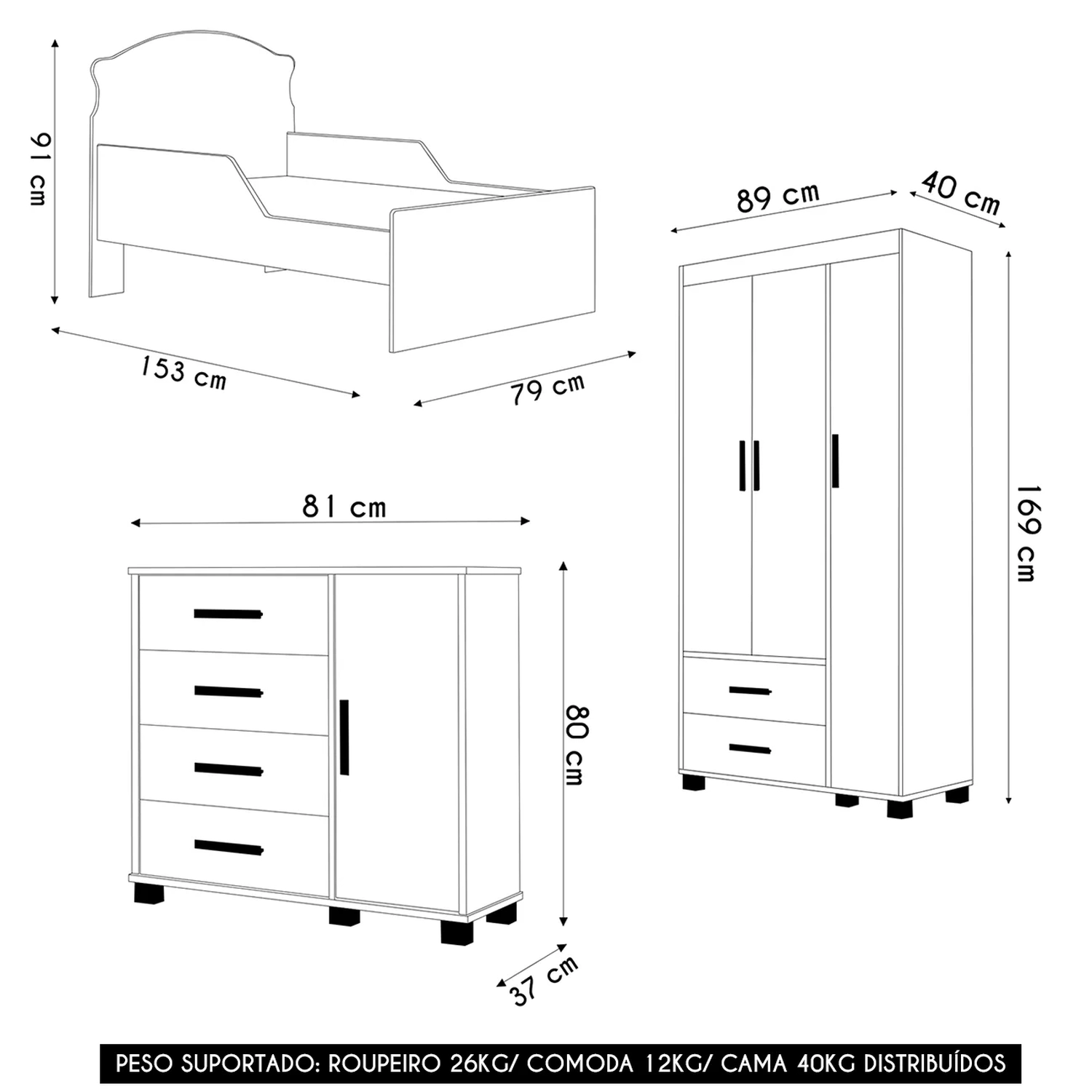 91 cm

153 cm

79 cm

89 cm

40 cm

169 cm

81 cm

80 cm

37 cm

PESO SUPORTADO: ROUPEIRO 26KG/ COMODA 12KG/ CAMA 40KG DISTRIBUÍDOS