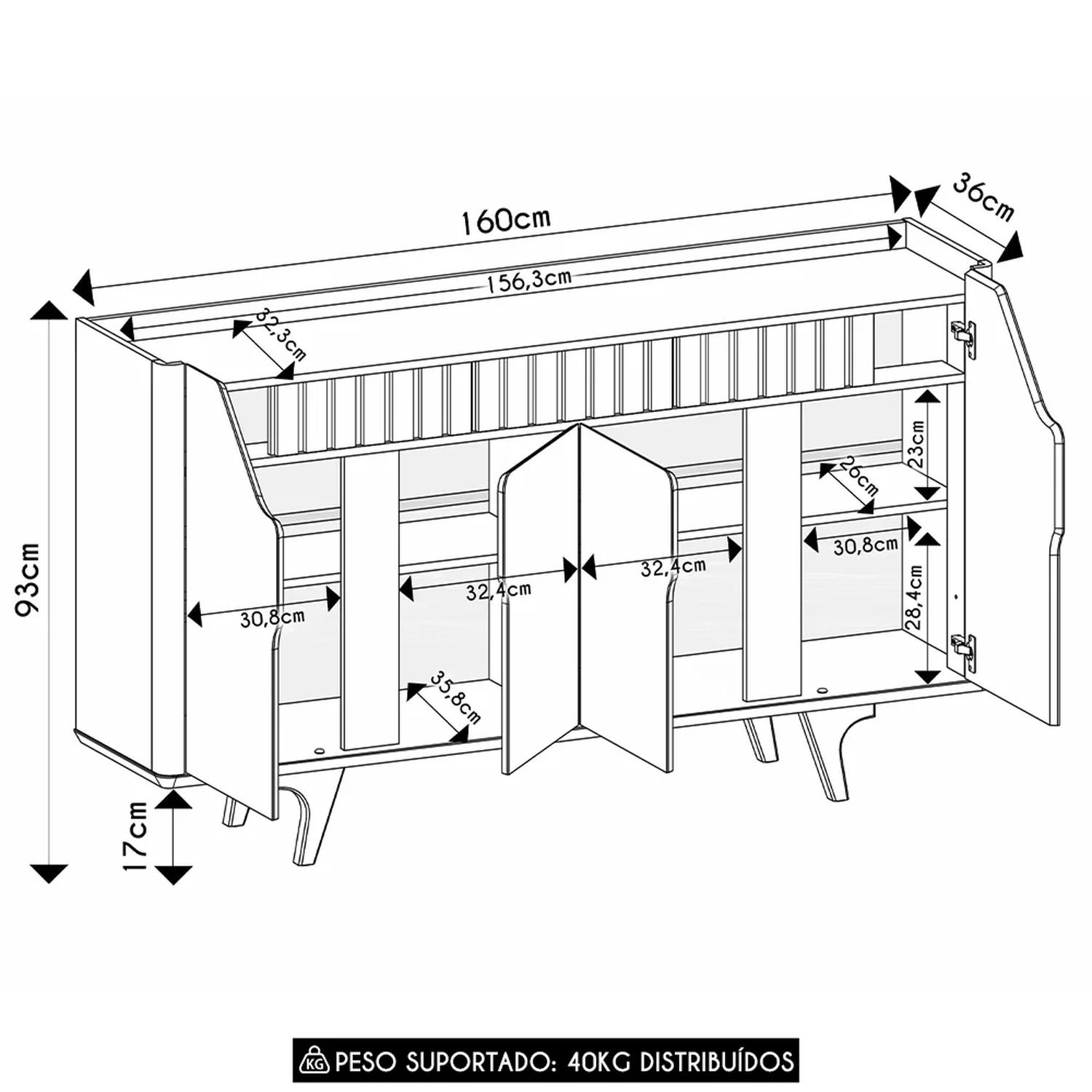 160cm
36cm
156,3cm
32,3cm
93cm
23cm
26cm
30,8cm
32,4cm
32,4cm
30,8cm
28,4cm
35,8cm
17cm
KG PESO SUPORTADO: 40KG DISTRIBUÍDOS