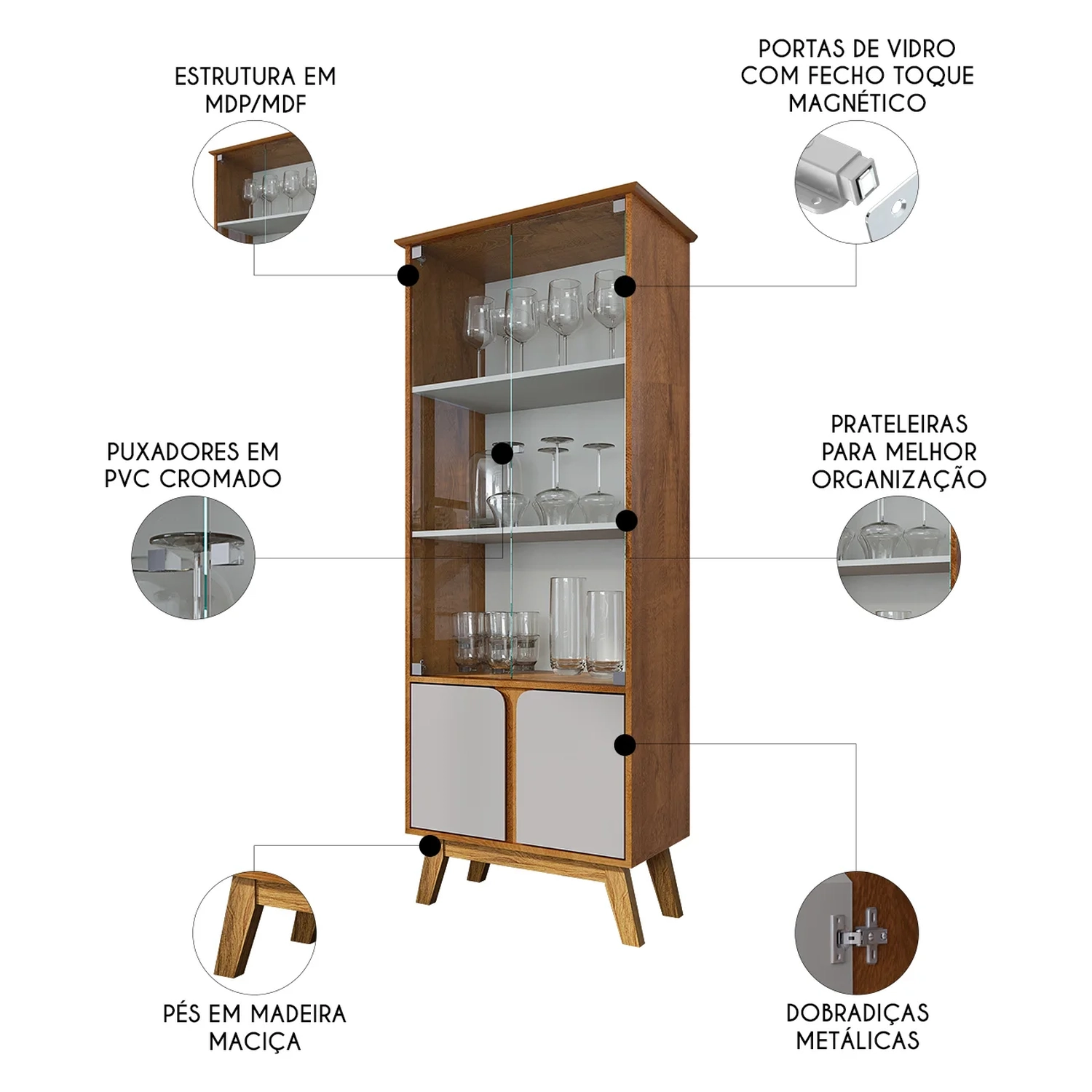 ESTRUTURA EM MDP/MDF

PORTAS DE VIDRO COM FECHO TOQUE MAGNÉTICO

PUXADORES EM PVC CROMADO

PRATELEIRAS PARA MELHOR ORGANIZAÇÃO

PÉS EM MADEIRA MACIÇA

DOBRADIÇAS METÁLICAS