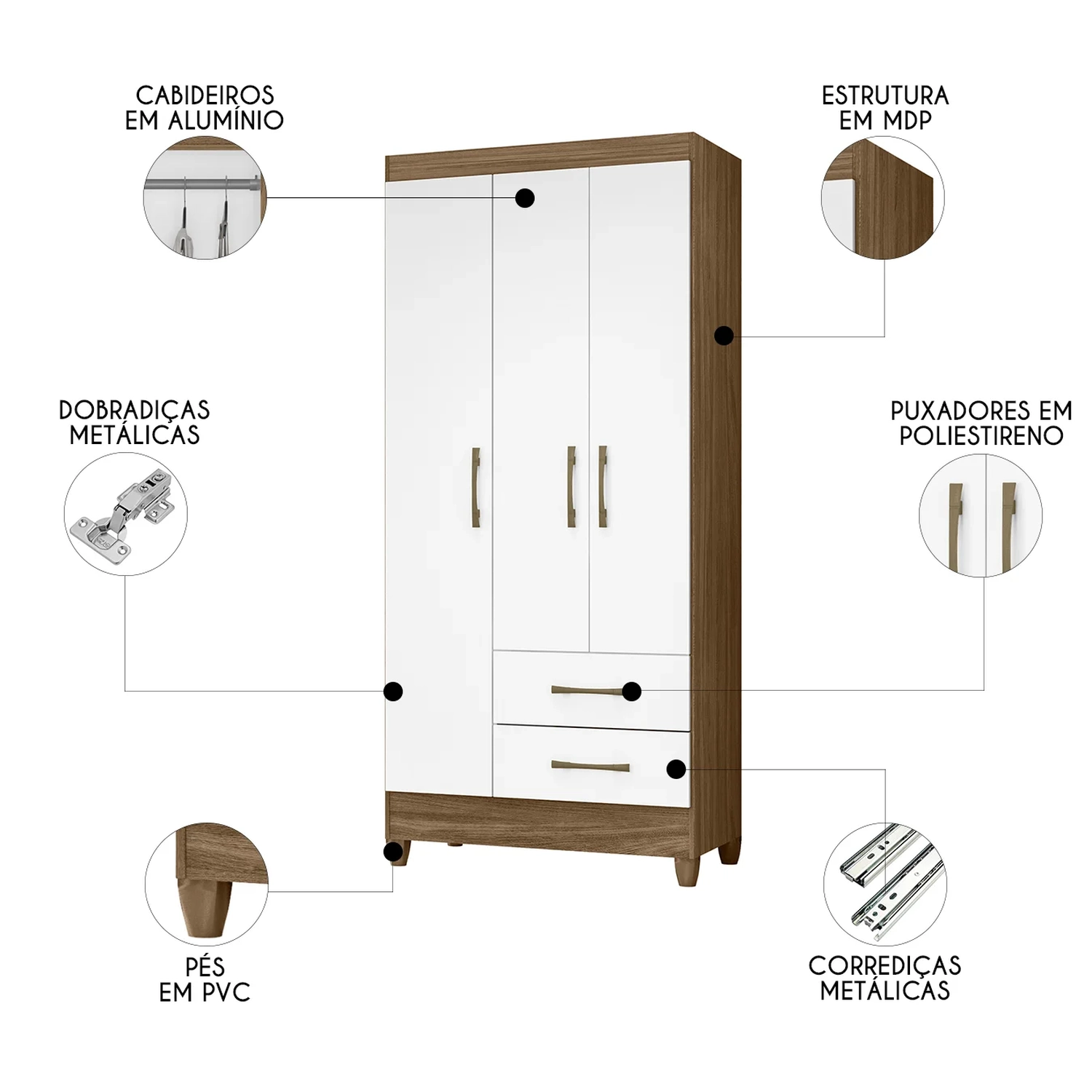 CABIDEIROS EM ALUMÍNIO

ESTRUTURA EM MDP

DOBRADIÇAS METÁLICAS

PUXADORES EM POLIESTIRENO

PÉS EM PVC

CORREDIÇAS METÁLICAS