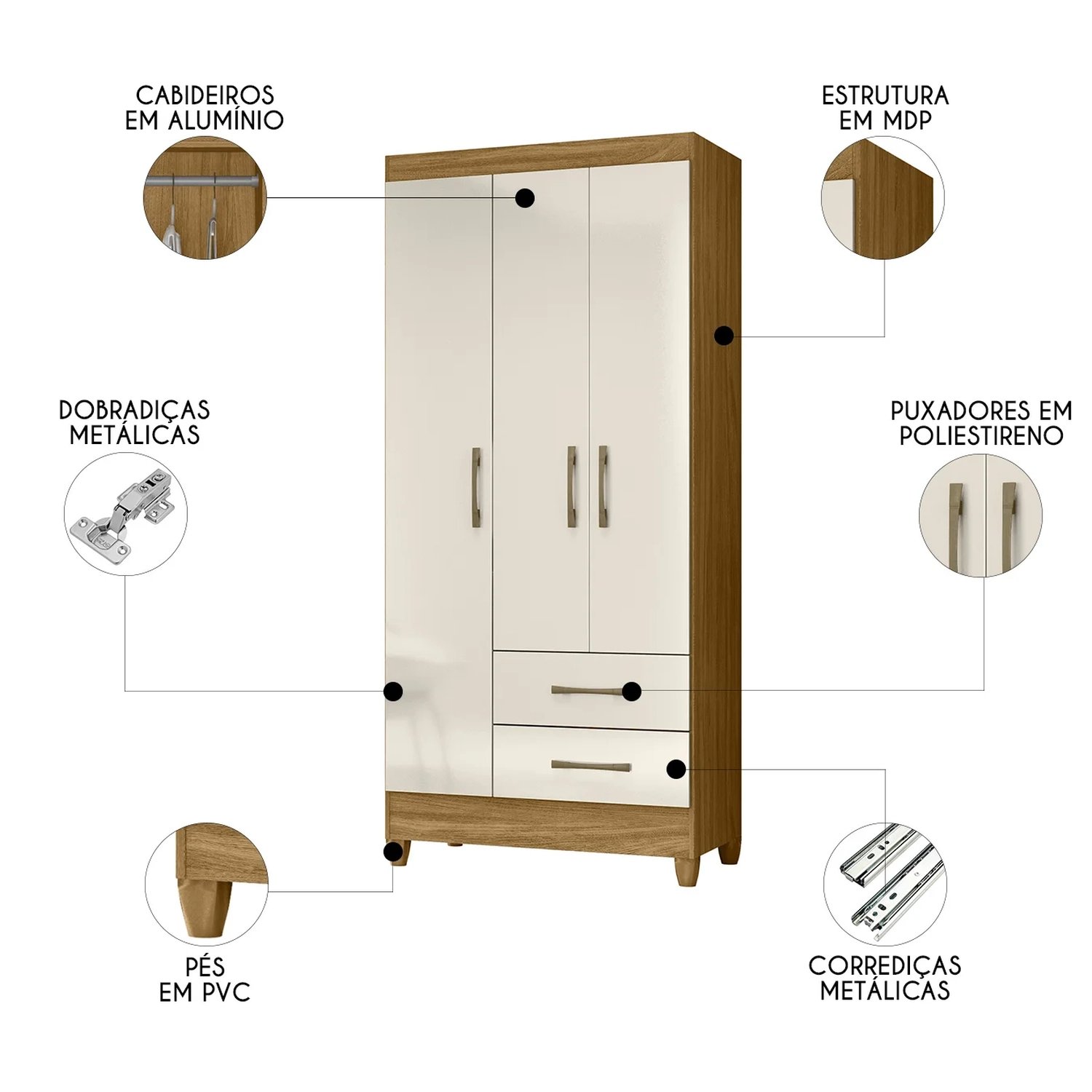 CABIDEIROS
EM ALUMÍNIO

ESTRUTURA
EM MDP

DOBRADIÇAS
METÁLICAS

PUXADORES EM
POLIESTIRENO

PÉS
EM PVC

CORREDIÇAS
METÁLICAS