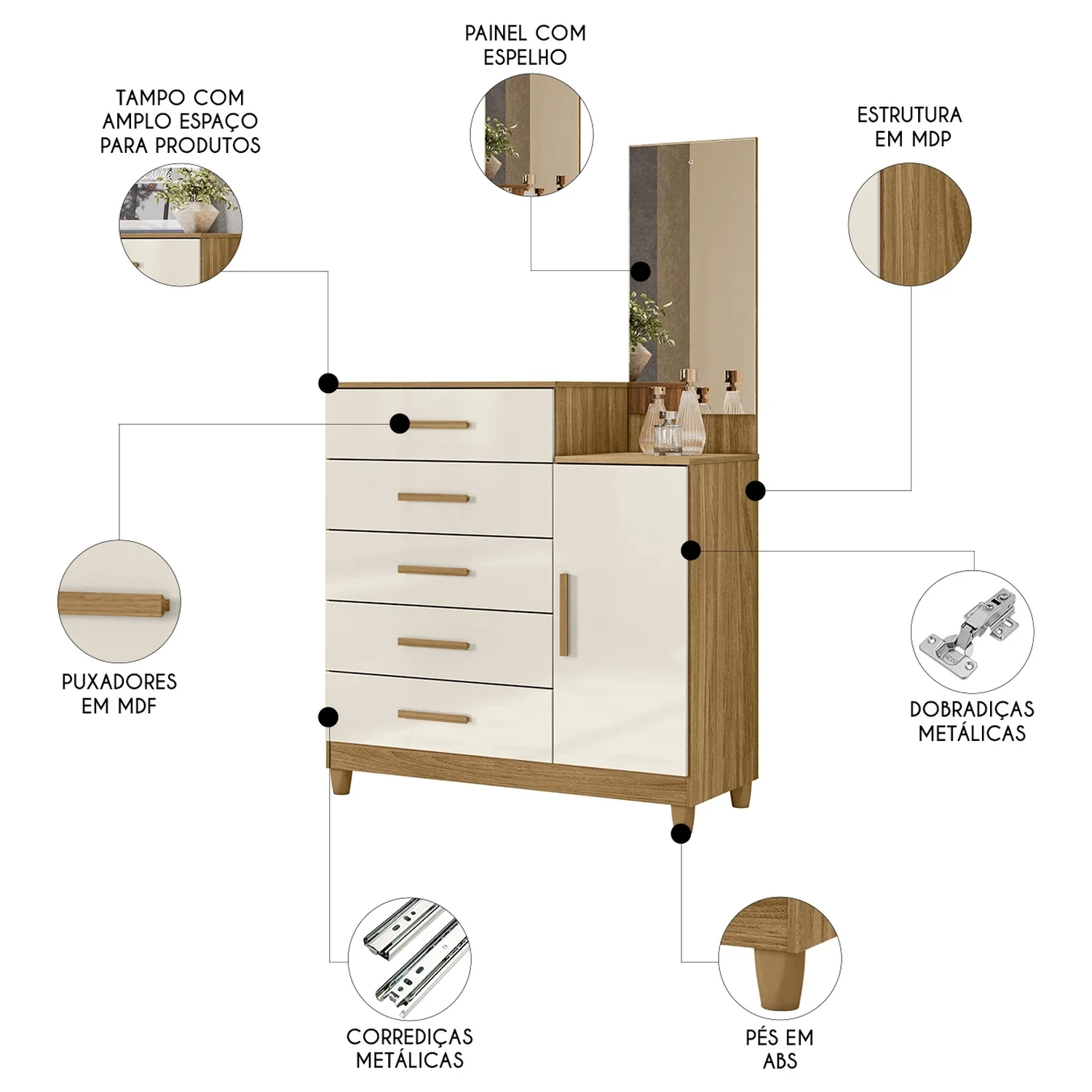 PAINEL COM ESPELHO

TAMPO COM AMPLO ESPAÇO PARA PRODUTOS

ESTRUTURA EM MDP

PUXADORES EM MDF

DOBRADIÇAS METÁLICAS

CORREDIÇAS METÁLICAS

PÉS EM ABS