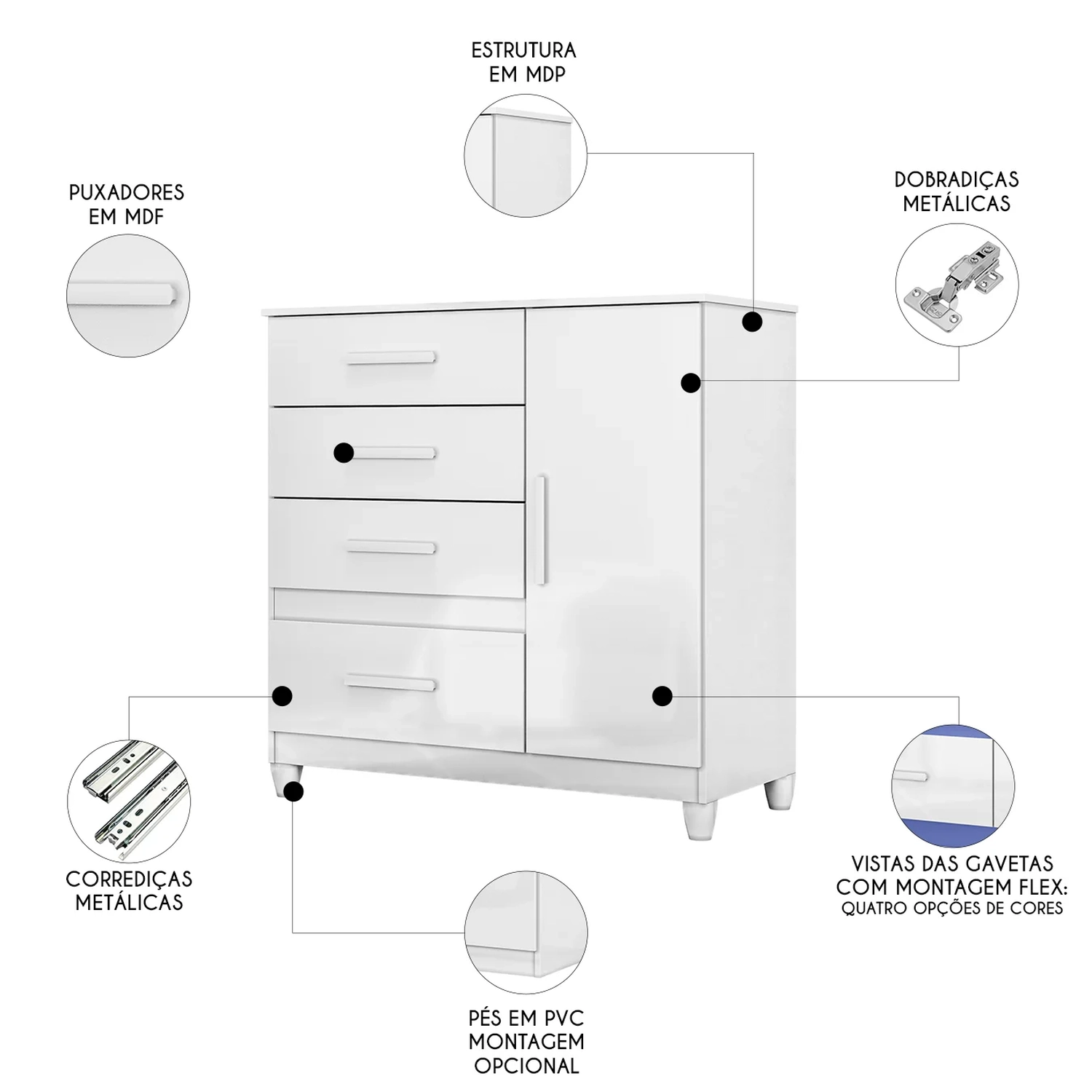 ESTRUTURA EM MDP

PUXADORES EM MDF

DOBRADIÇAS METÁLICAS

CORREDIÇAS METÁLICAS

VISTAS DAS GAVETAS COM MONTAGEM FLEX:
QUATRO OPÇÕES DE CORES

PÉS EM PVC
MONTAGEM OPCIONAL