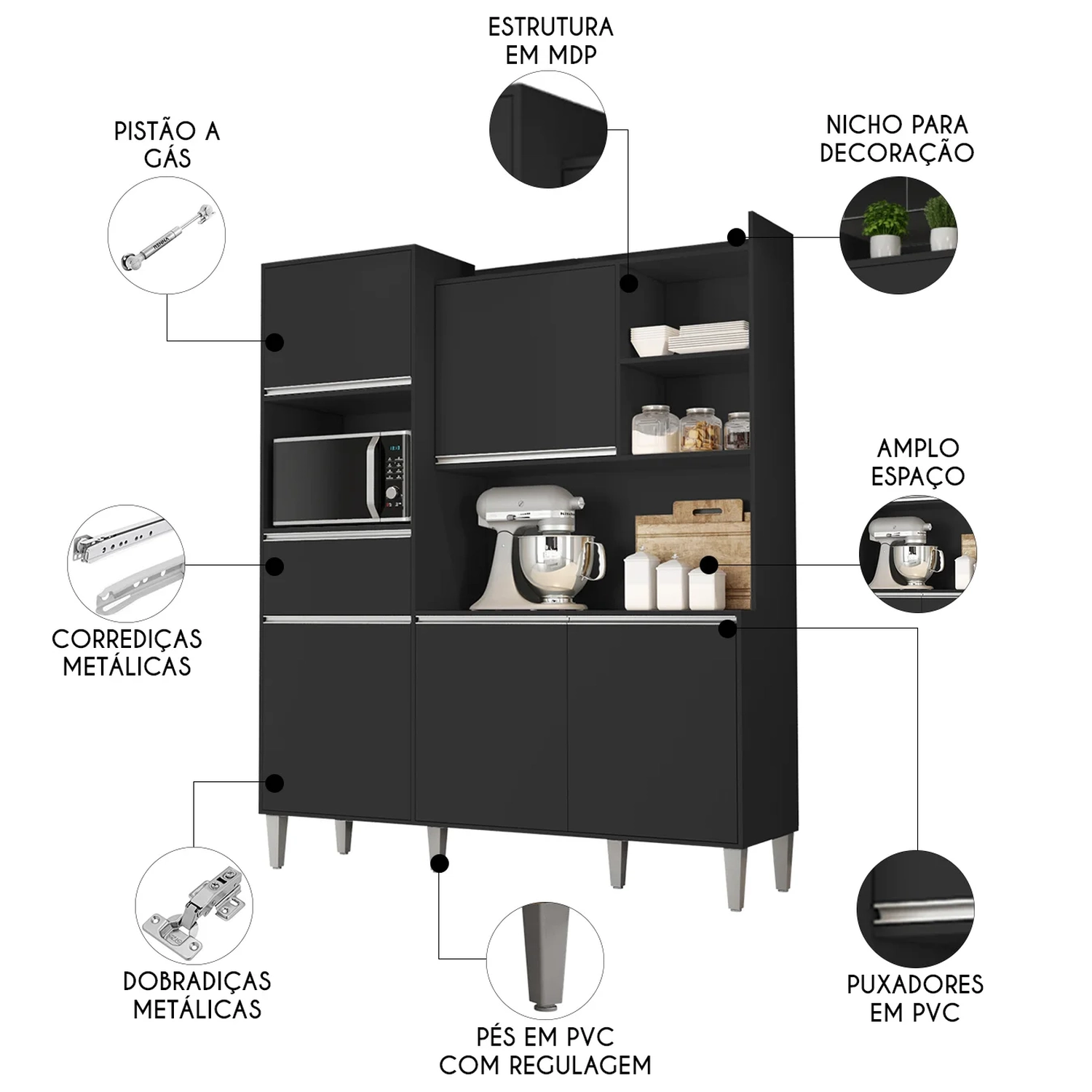 ESTRUTURA EM MDP

PISTÃO A GÁS

NICHO PARA DECORAÇÃO

AMPLO ESPAÇO

CORREDIÇAS METÁLICAS

DOBRADIÇAS METÁLICAS

PÉS EM PVC COM REGULAGEM

PUXADORES EM PVC