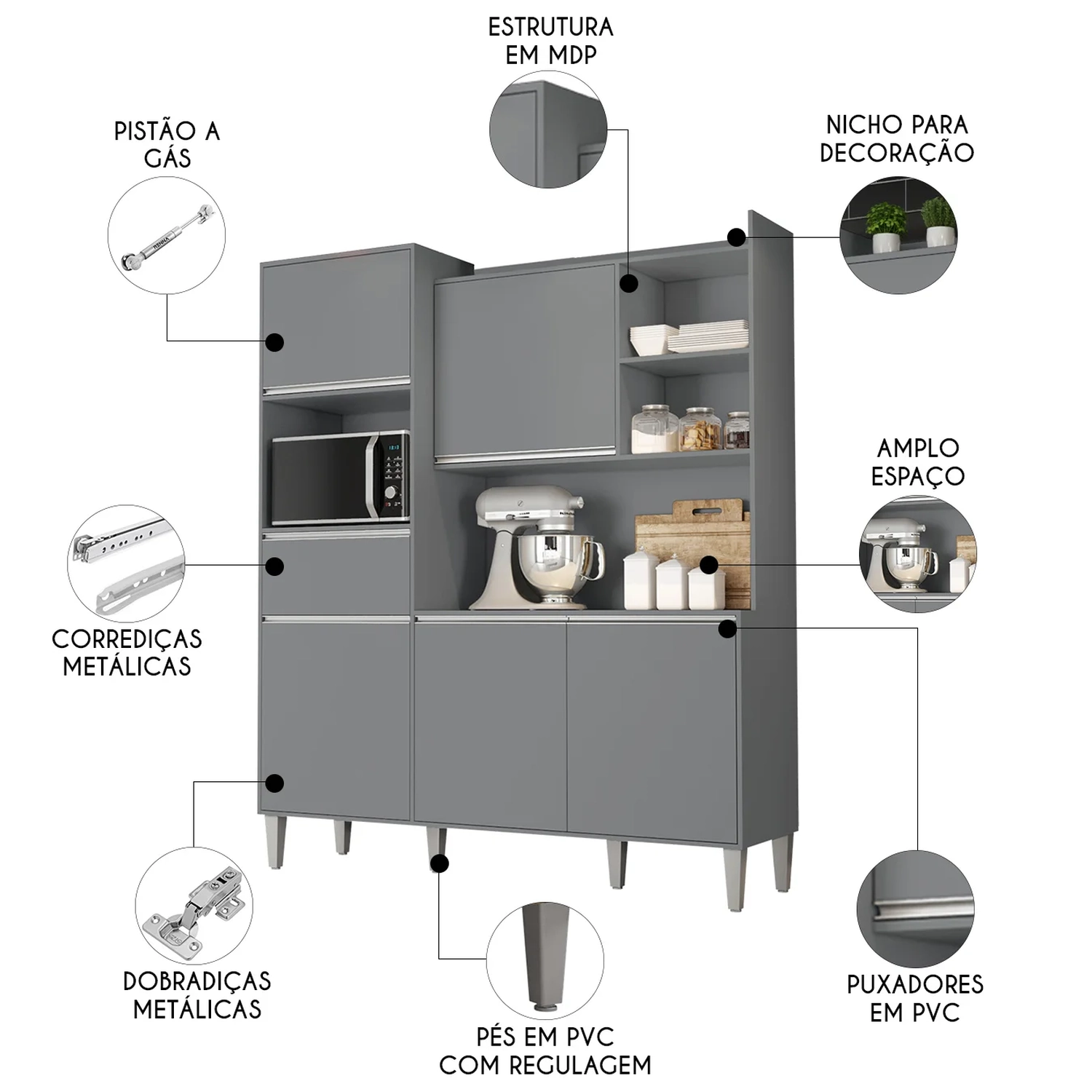 ESTRUTURA EM MDP

PISTÃO A GÁS

NICHO PARA DECORAÇÃO

AMPLO ESPAÇO

CORREDIÇAS METÁLICAS

DOBRADIÇAS METÁLICAS

PÉS EM PVC COM REGULAGEM

PUXADORES EM PVC