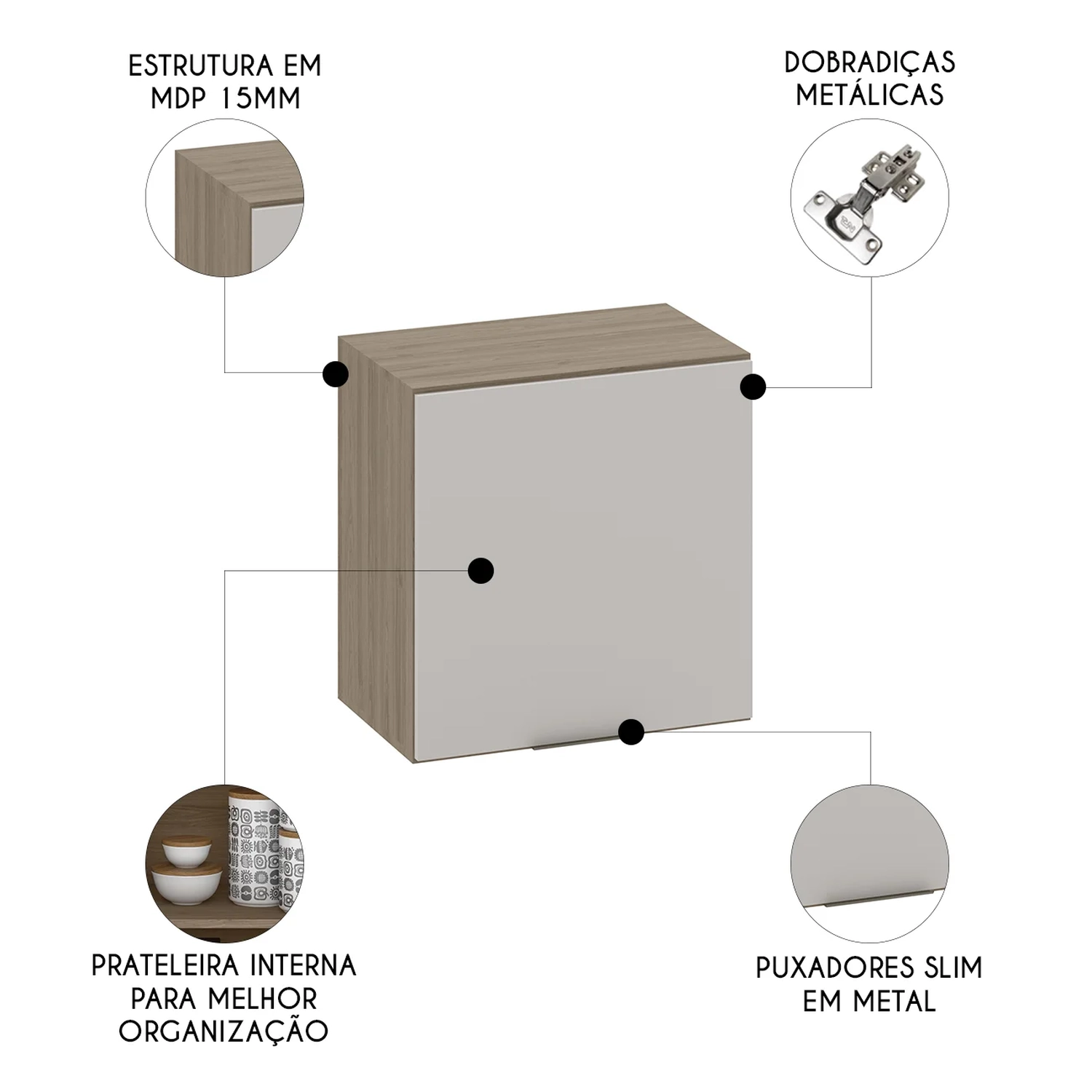 ESTRUTURA EM MDP 15MM

DOBRADIÇAS METÁLICAS

PRATELEIRA INTERNA PARA MELHOR ORGANIZAÇÃO

PUXADORES SLIM EM METAL