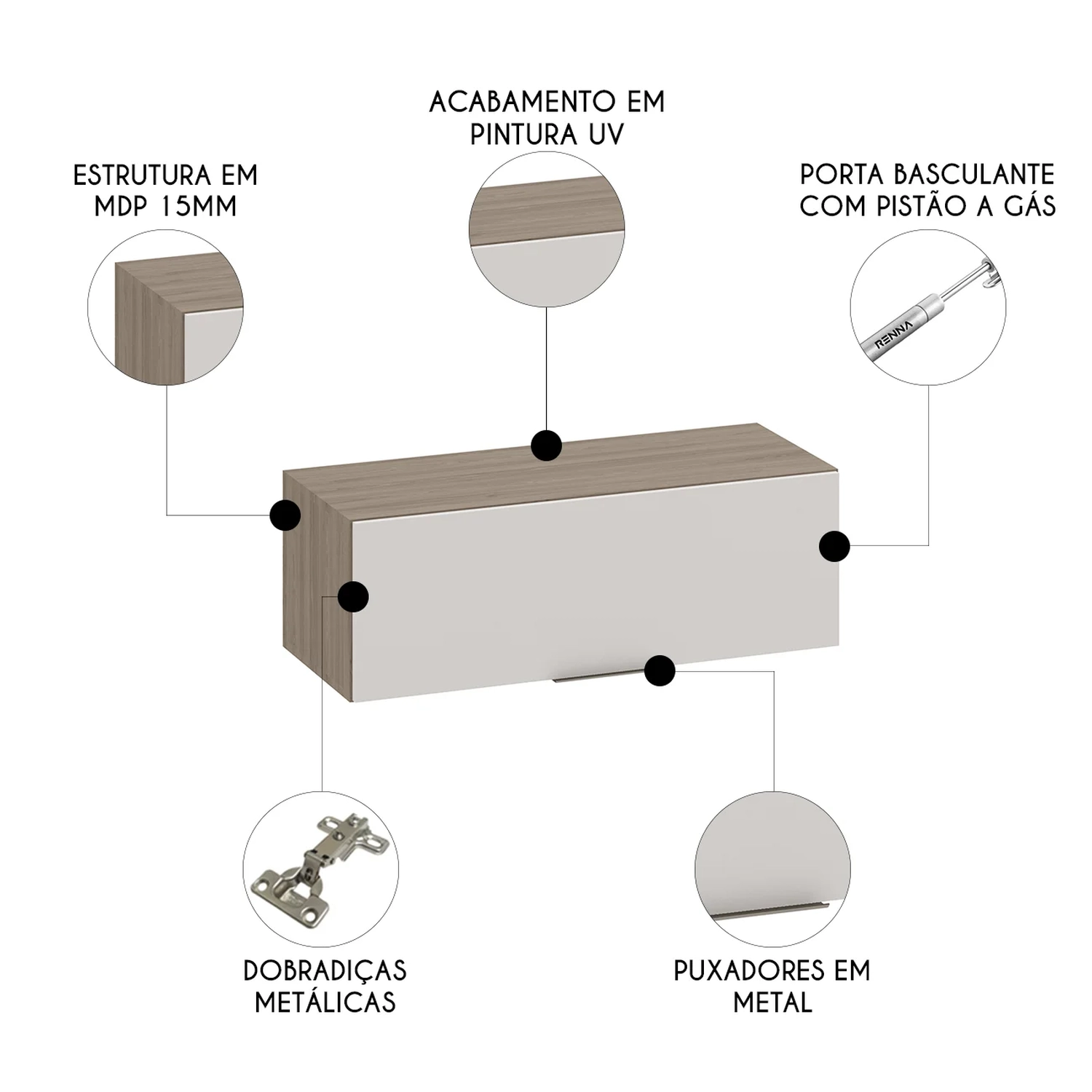 ACABAMENTO EM PINTURA UV

ESTRUTURA EM MDP 15MM

PORTA BASCULANTE COM PISTÃO A GÁS

RENNA

DOBRADIÇAS METÁLICAS

PUXADORES EM METAL