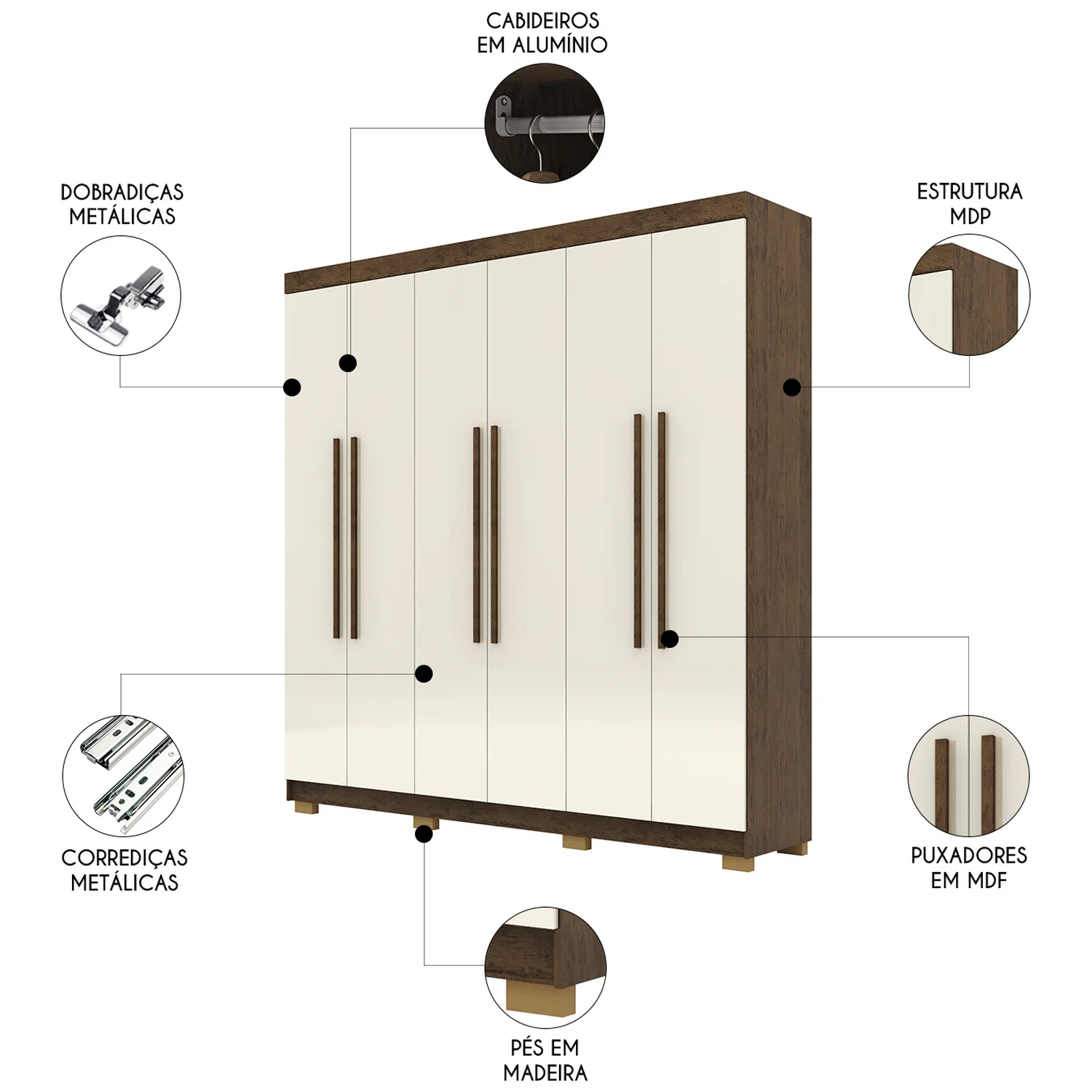 CABIDEIROS EM ALUMÍNIO

DOBRADIÇAS METÁLICAS

ESTRUTURA MDP

CORREDIÇAS METÁLICAS

PUXADORES EM MDF

PÉS EM MADEIRA