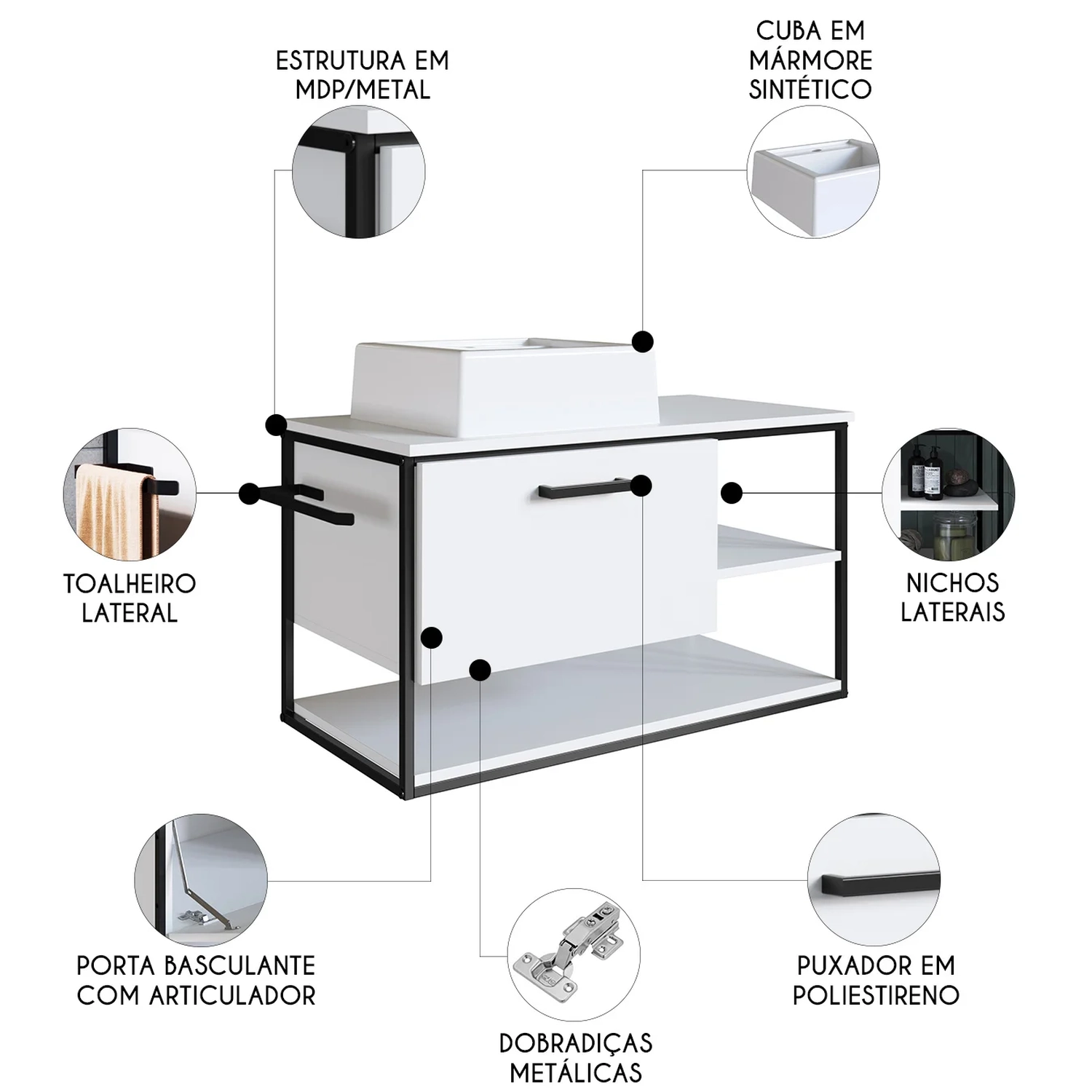 ESTRUTURA EM MDP/METAL

CUBA EM MÁRMORE SINTÉTICO

TOALHEIRO LATERAL

NICHOS LATERAIS

PORTA BASCULANTE COM ARTICULADOR

DOBRADIÇAS METÁLICAS

PUXADOR EM POLIESTIRENO