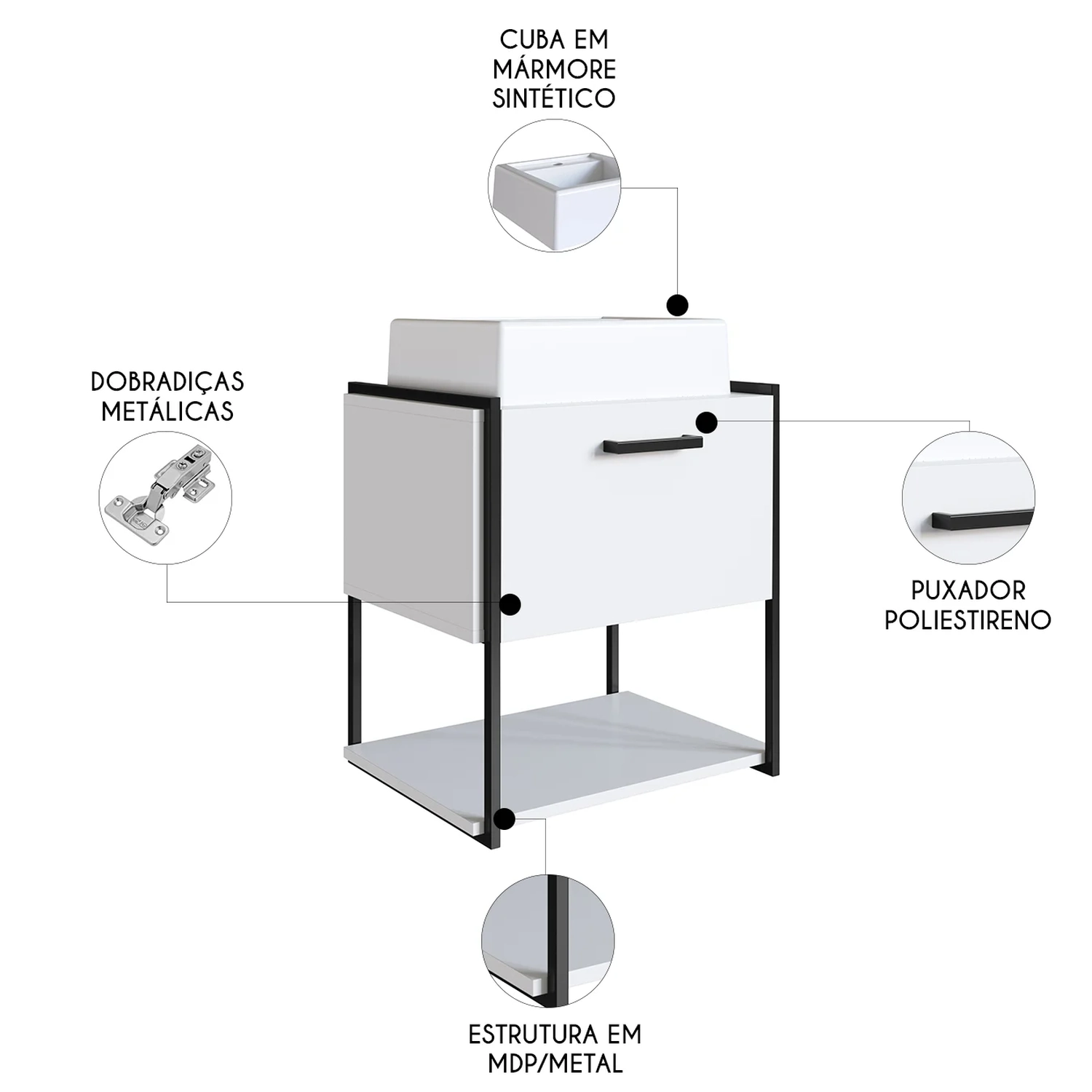 CUBA EM MÁRMORE SINTÉTICO

DOBRADIÇAS METÁLICAS

PUXADOR POLIESTIRENO

ESTRUTURA EM MDP/METAL