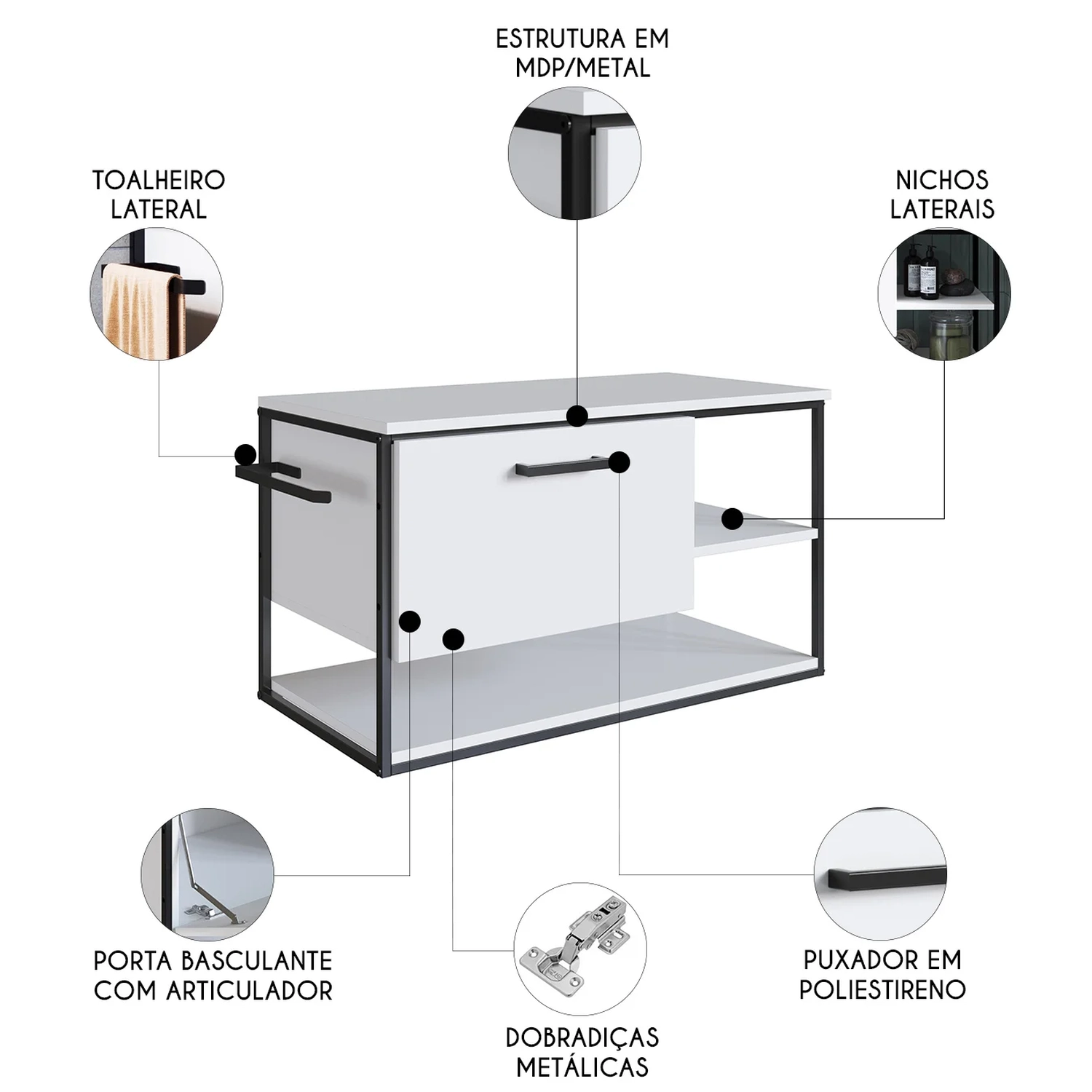 ESTRUTURA EM MDP/METAL

TOALHEIRO LATERAL

NICHOS LATERAIS

PORTA BASCULANTE COM ARTICULADOR

DOBRADIÇAS METÁLICAS

PUXADOR EM POLIESTIRENO