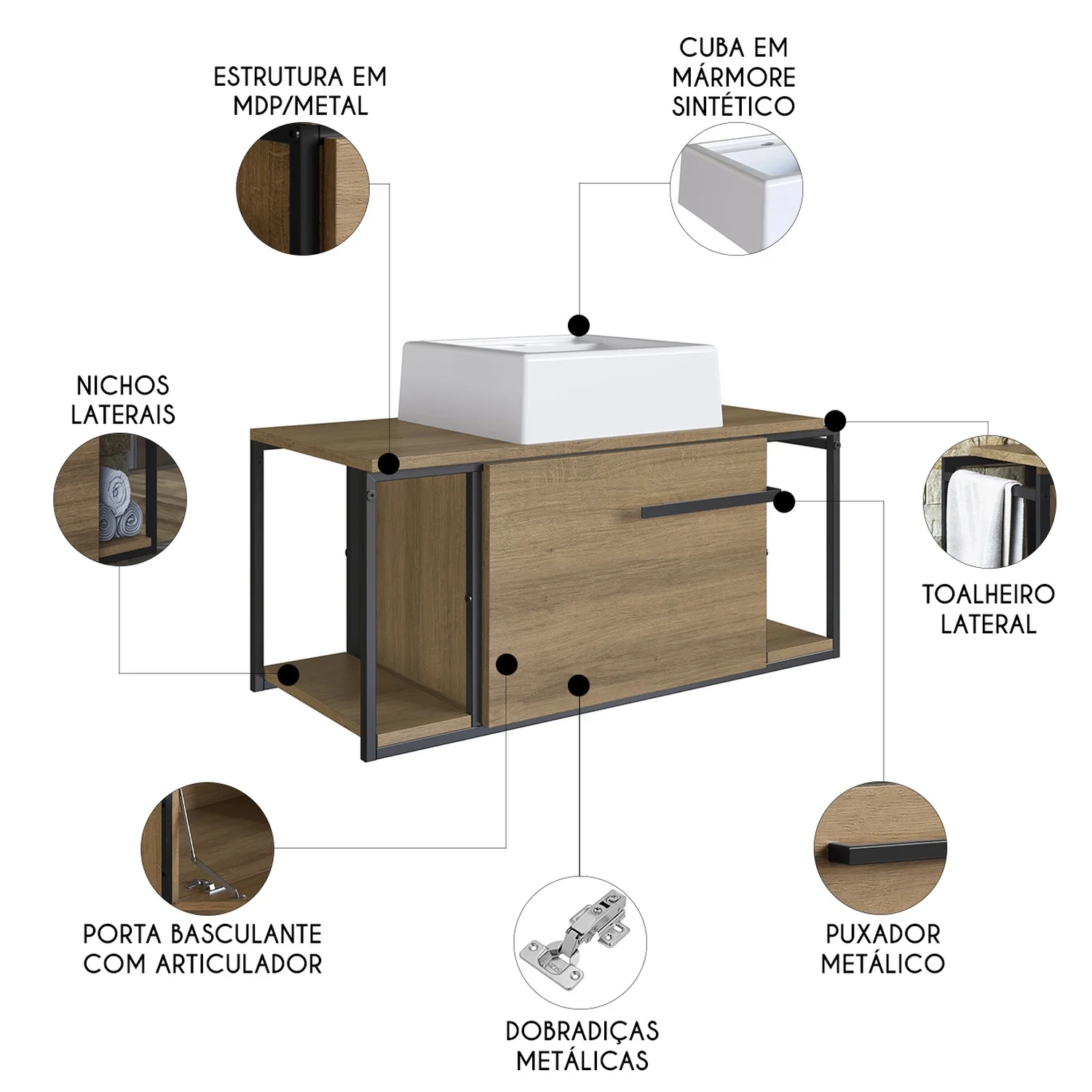 ESTRUTURA EM MDP/METAL

CUBA EM MÁRMORE SINTÉTICO

NICHOS LATERAIS

TOALHEIRO LATERAL

PORTA BASCULANTE COM ARTICULADOR

DOBRADIÇAS METÁLICAS

PUXADOR METÁLICO