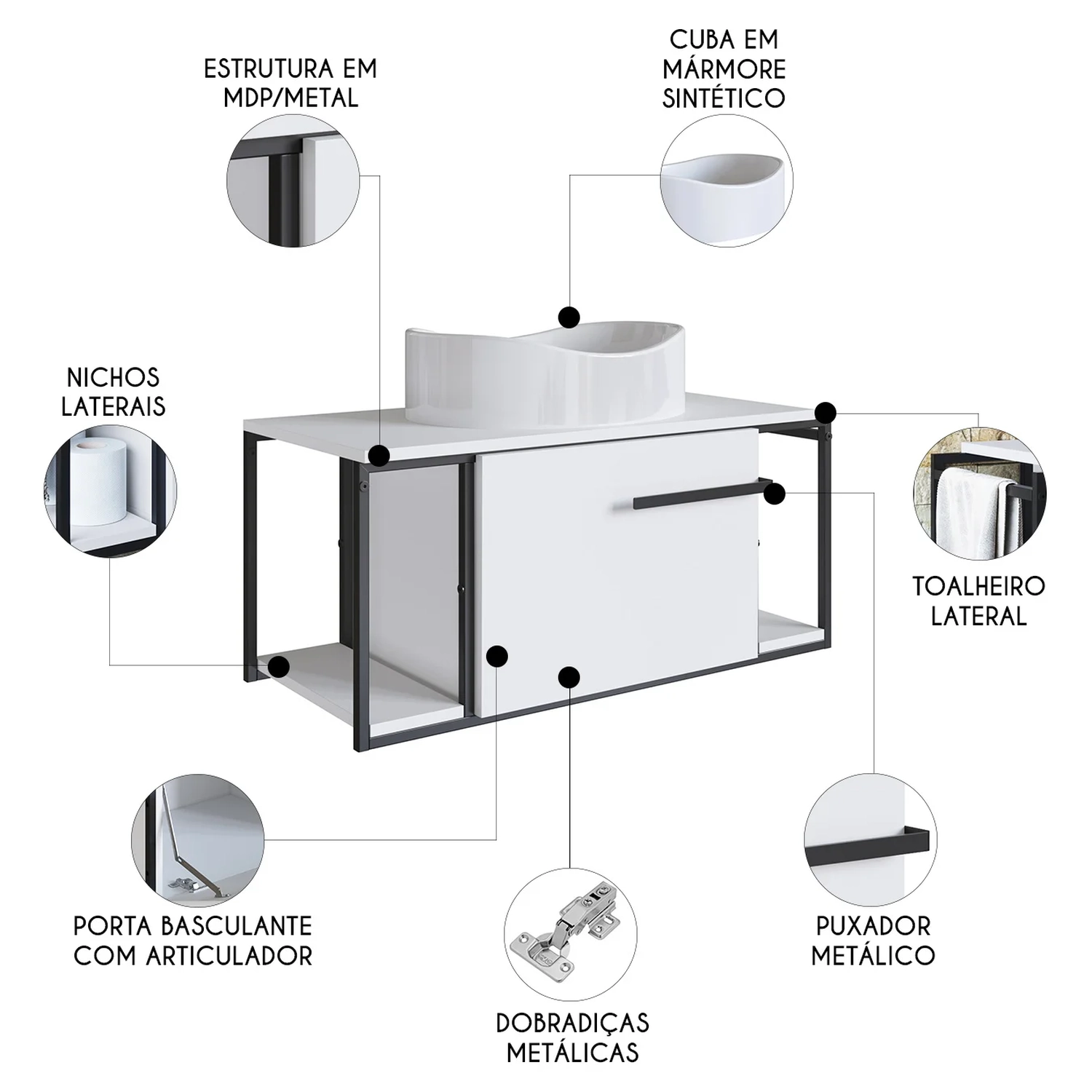 ESTRUTURA EM MDP/METAL

CUBA EM MÁRMORE SINTÉTICO

NICHOS LATERAIS

TOALHEIRO LATERAL

PORTA BASCULANTE COM ARTICULADOR

DOBRADIÇAS METÁLICAS

PUXADOR METÁLICO