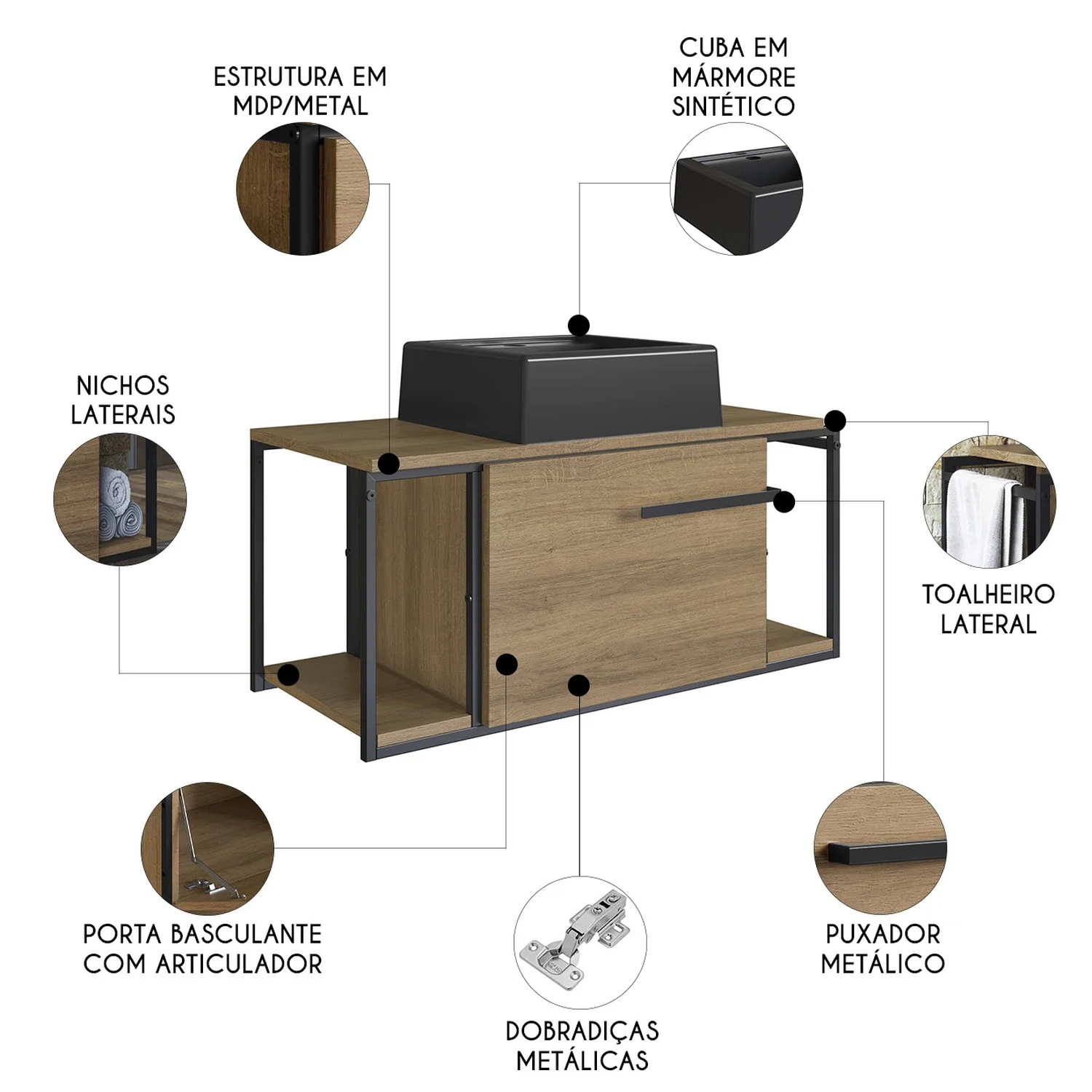 ESTRUTURA EM MDP/METAL

CUBA EM MÁRMORE SINTÉTICO

NICHOS LATERAIS

TOALHEIRO LATERAL

PORTA BASCULANTE COM ARTICULADOR

DOBRADIÇAS METÁLICAS

PUXADOR METÁLICO