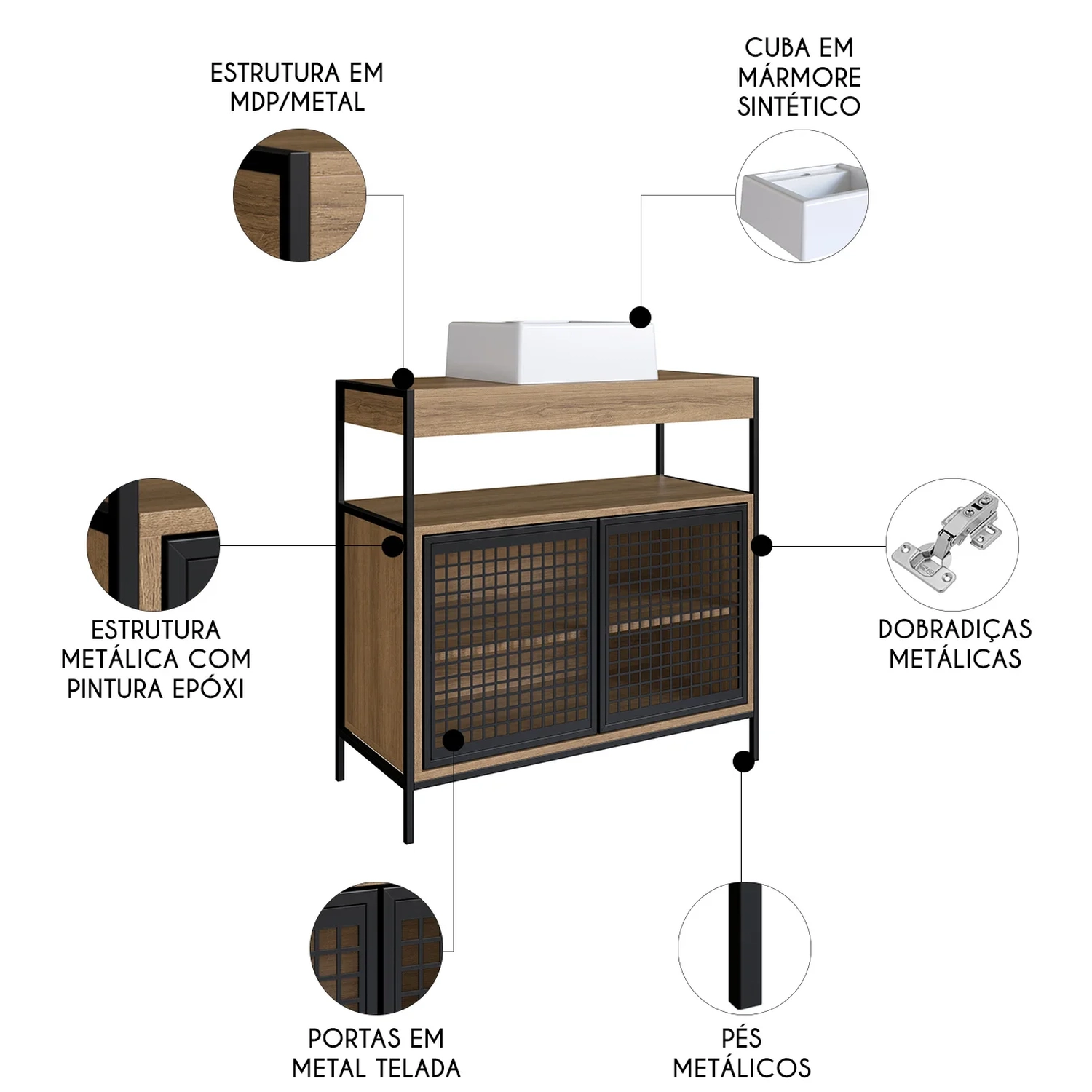 ESTRUTURA EM MDP/METAL

CUBA EM MÁRMORE SINTÉTICO

ESTRUTURA METÁLICA COM PINTURA EPÓXI

DOBRADIÇAS METÁLICAS

PORTAS EM METAL TELADA

PÉS METÁLICOS